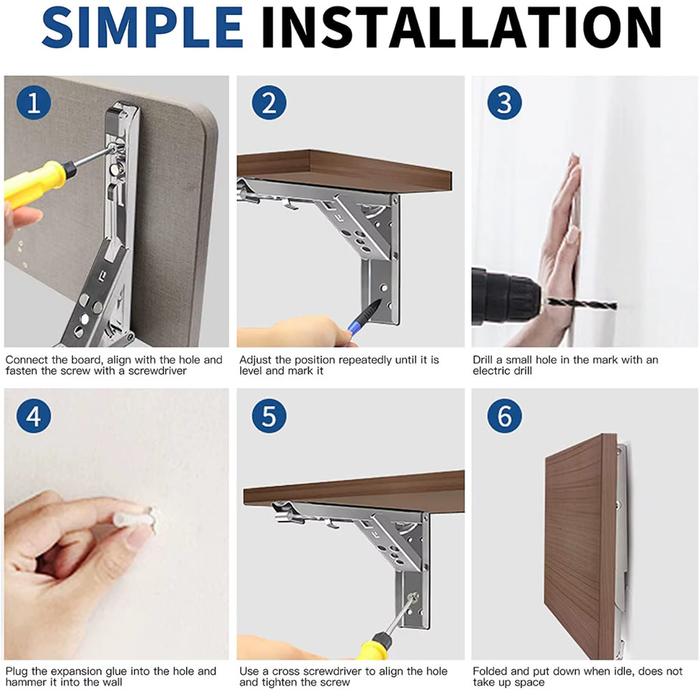 SIMPLE INSTALLATION

1

Connect the board, align with the hole and fasten the screw with a screwdriver

2

Adjust the position repeatedly until it is level and mark it

3

Drill a small hole in the mark with an electric drill

4

Plug the expansion glue into the hole and hammer it into the wall

5

Use a cross screwdriver to align the hole and tighten the screw

6

Folded and put down when idle, does not take up space