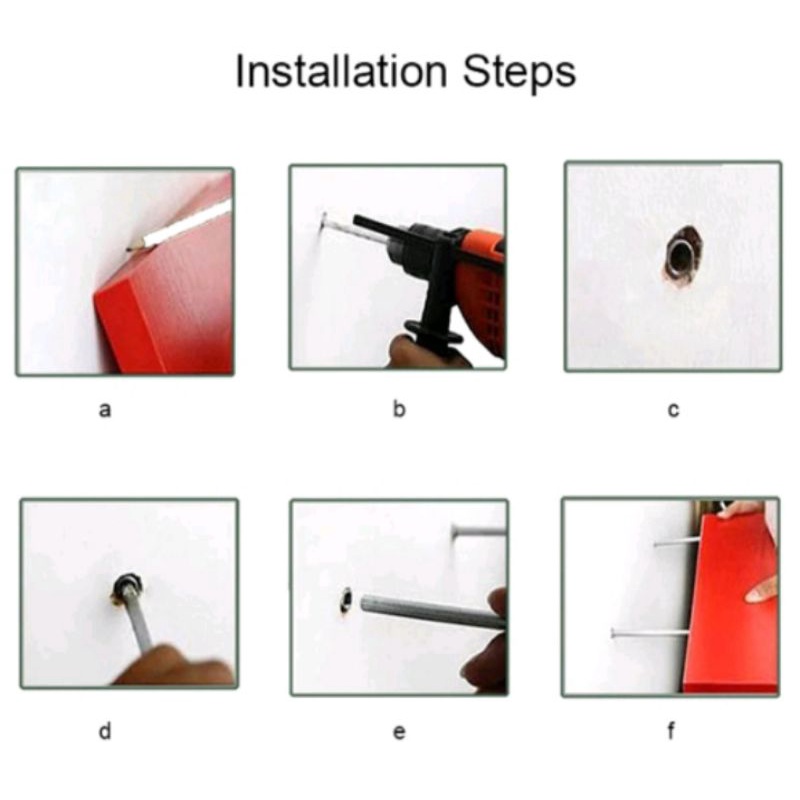 Installation Steps

a

b

c

d

e

f