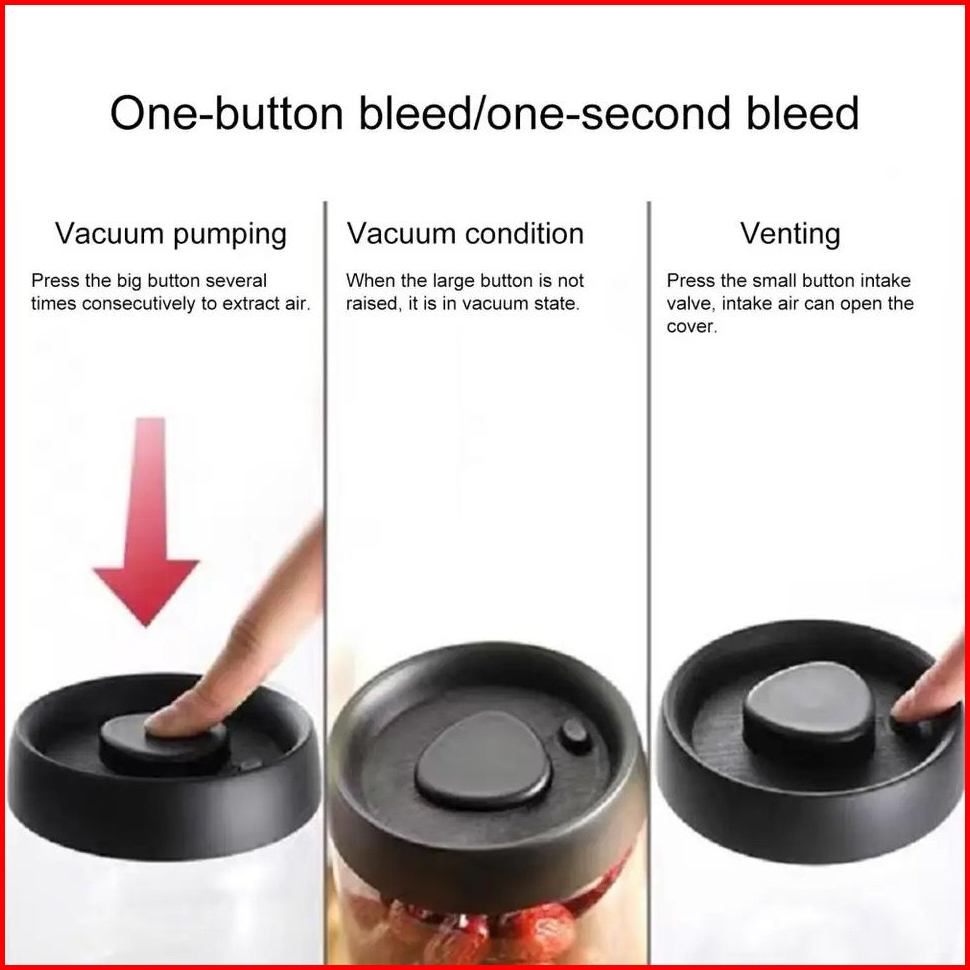 One-button bleed/one-second bleed

Vacuum pumping

Press the big button several times consecutively to extract air.

Vacuum condition

When the large button is not raised, it is in vacuum state.

Venting

Press the small button intake valve, intake air can open the cover.