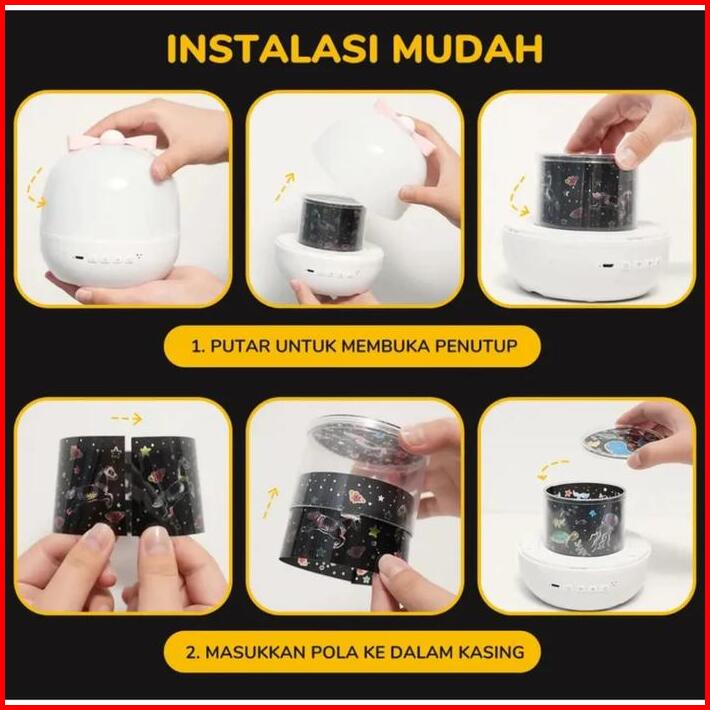 INSTALASI MUDAH

1. PUTAR UNTUK MEMBUKA PENUTUP

2. MASUKKAN POLA KE DALAM KASING