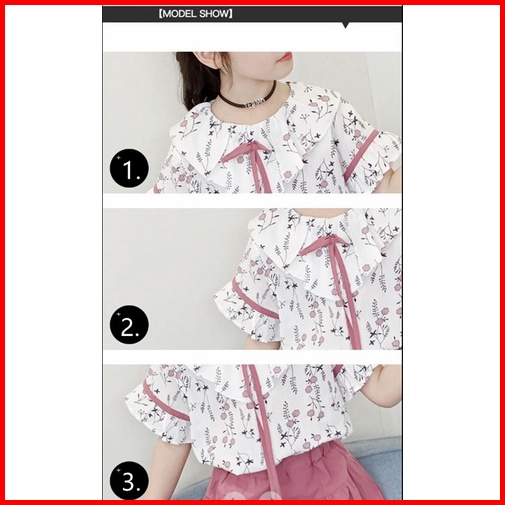 【MODEL SHOW】

1.

2.

3.