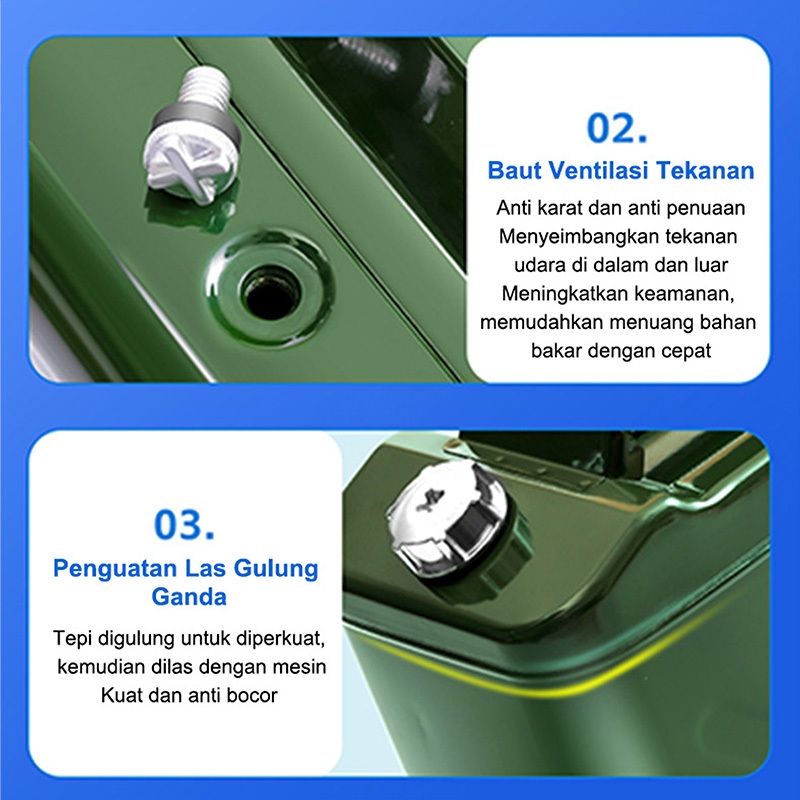 02.

Baut Ventilasi Tekanan

Anti karat dan anti penuaan
Menyeimbangkan tekanan udara di dalam dan luar
Meningkatkan keamanan, memudahkan menuang bahan bakar dengan cepat

03.

Penguatan Las Gulung Ganda

Tepi digulung untuk diperkuat, kemudian dilas dengan mesin
Kuat dan anti bocor