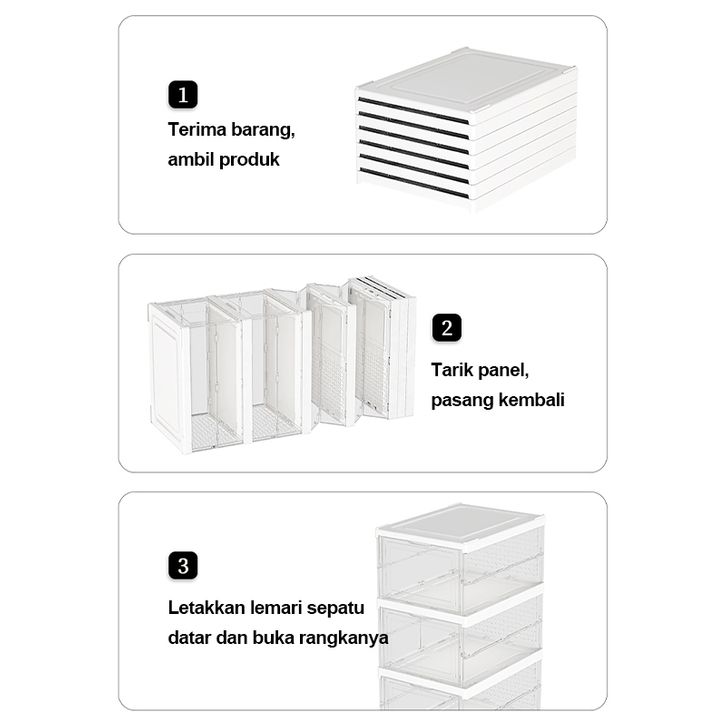 1

Terima barang, ambil produk

2

Tarik panel, pasang kembali

3

Letakkan lemari sepatu datar dan buka rangkanya