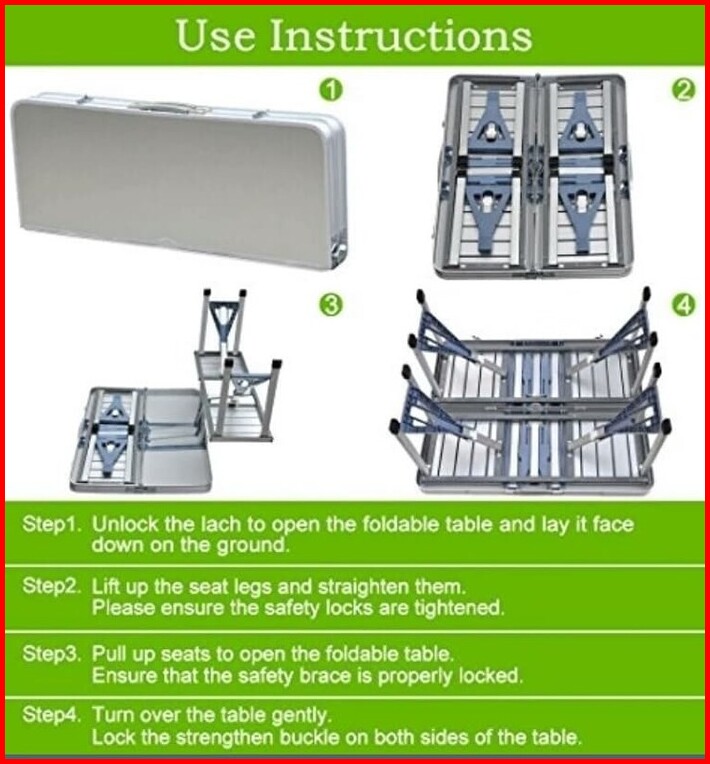 Use Instructions

1

2

3

4

Step1. Unlock the lach to open the foldable table and lay it face down on the ground.

Step2. Lift up the seat legs and straighten them. Please ensure the safety locks are tightened.

Step3. Pull up seats to open the foldable table. Ensure that the safety brace is properly locked.

Step4. Turn over the table gently. Lock the strengthen buckle on both sides of the table.