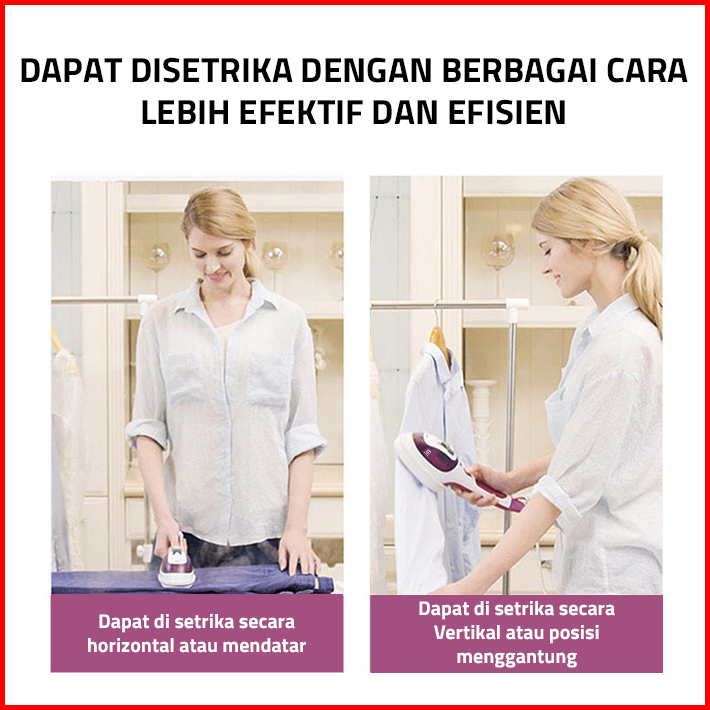 DAPAT DISETRIKA DENGAN BERBAGAI CARA LEBIH EFEKTIF DAN EFISIEN

Dapat di setrika secara horizontal atau mendatar

Dapat di setrika secara Vertikal atau posisi menggantung