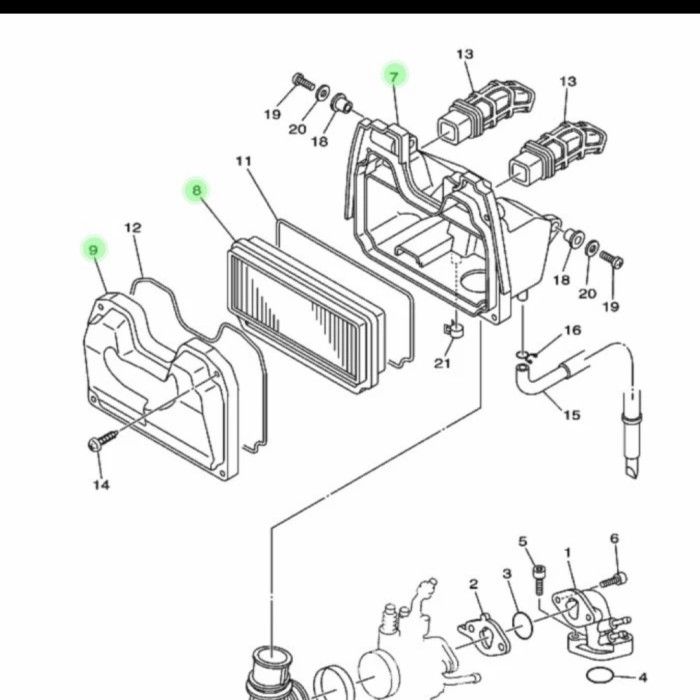 13
7
13
19
20
18
11
8
12
9
18
20
19
16
21
15
14
5
6
1
2
3
4