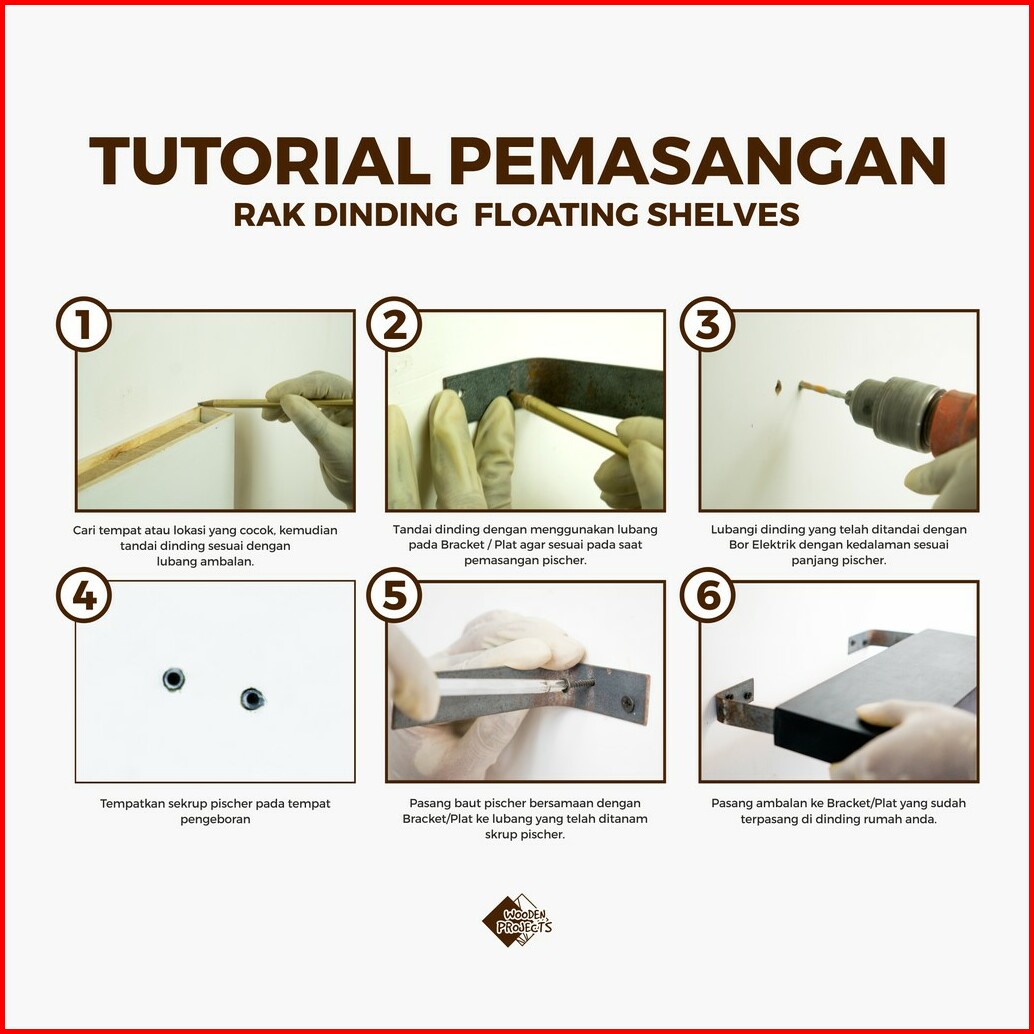 TUTORIAL PEMASANGAN
RAK DINDING FLOATING SHELVES

1
Cari tempat atau lokasi yang cocok, kemudian tandai dinding sesuai dengan lubang ambalan.

2
Tandai dinding dengan menggunakan lubang pada Bracket / Plat agar sesuai pada saat pemasangan pischer.

3
Lubangi dinding yang telah ditandai dengan Bor Elektrik dengan kedalaman sesuai panjang pischer.

4
Tempatkan sekrup pischer pada tempat pengeboran

5
Pasang baut pischer bersamaan dengan Bracket/Plat ke lubang yang telah ditanam skrup pischer.

6
Pasang ambalan ke Bracket/Plat yang sudah terpasang di dinding rumah anda.

WOODEN PROJECTS