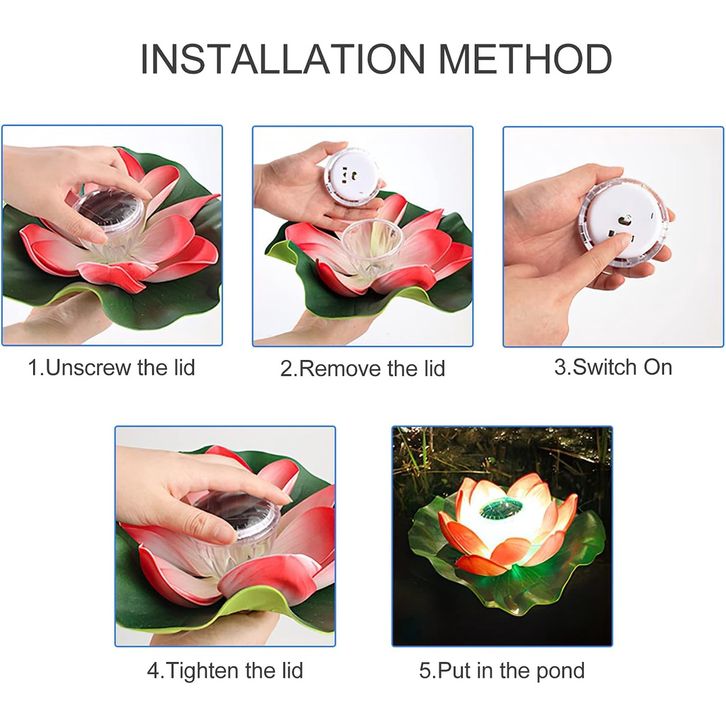 INSTALLATION METHOD

1.Unscrew the lid

2.Remove the lid

3.Switch On

4.Tighten the lid

5.Put in the pond