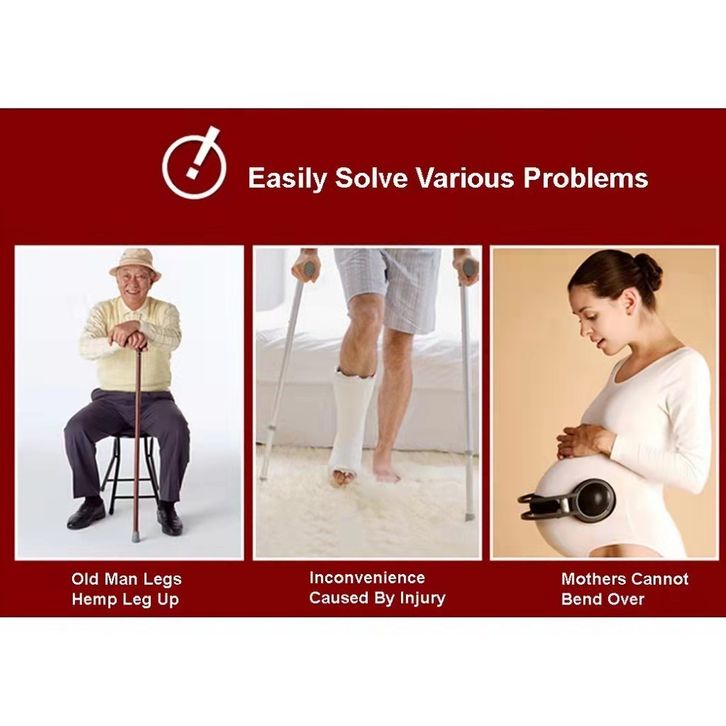 Easily Solve Various Problems

Old Man Legs
Hemp Leg Up

Inconvenience
Caused By Injury

Mothers Cannot
Bend Over