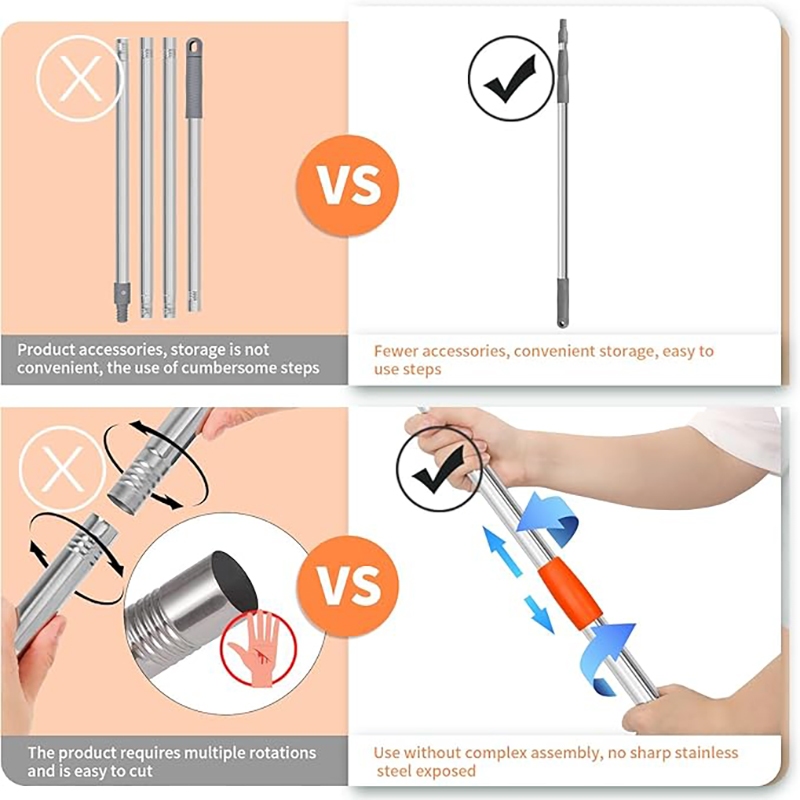 VS

Product accessories, storage is not convenient, the use of cumbersome steps

Fewer accessories, convenient storage, easy to use steps

VS

The product requires multiple rotations and is easy to cut

Use without complex assembly, no sharp stainless steel exposed