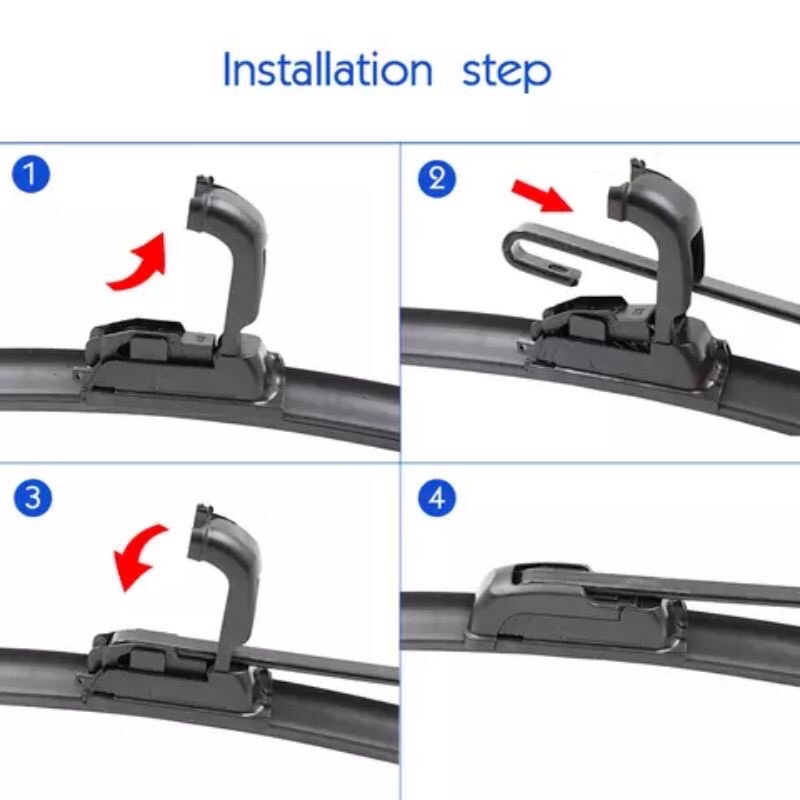 Installation step

1

2

3

4