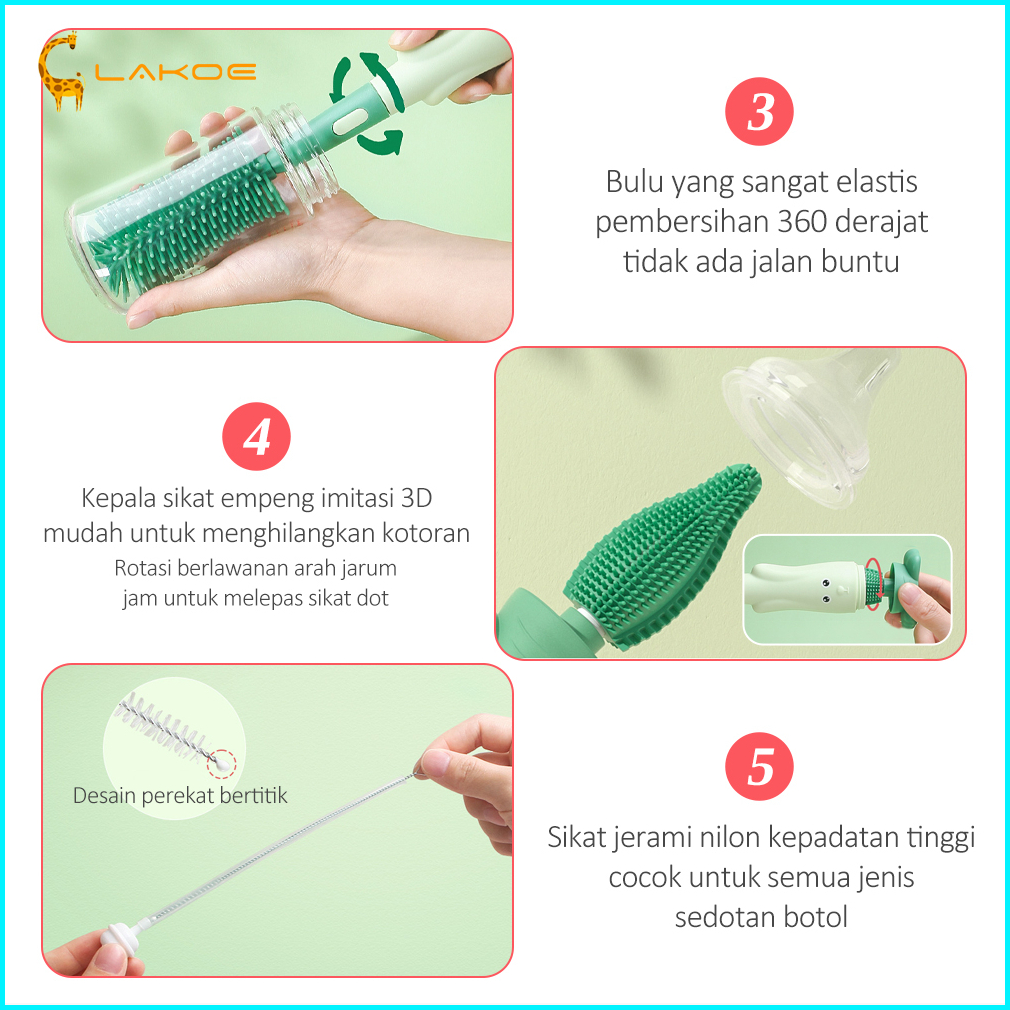 LAKOE

3

Bulu yang sangat elastis pembersihan 360 derajat tidak ada jalan buntu

4

Kepala sikat empeng imitasi 3D mudah untuk menghilangkan kotoran

Rotasi berlawanan arah jarum jam untuk melepas sikat dot

Desain perekat bertitik

5

Sikat jerami nilon kepadatan tinggi cocok untuk semua jenis sedotan botol