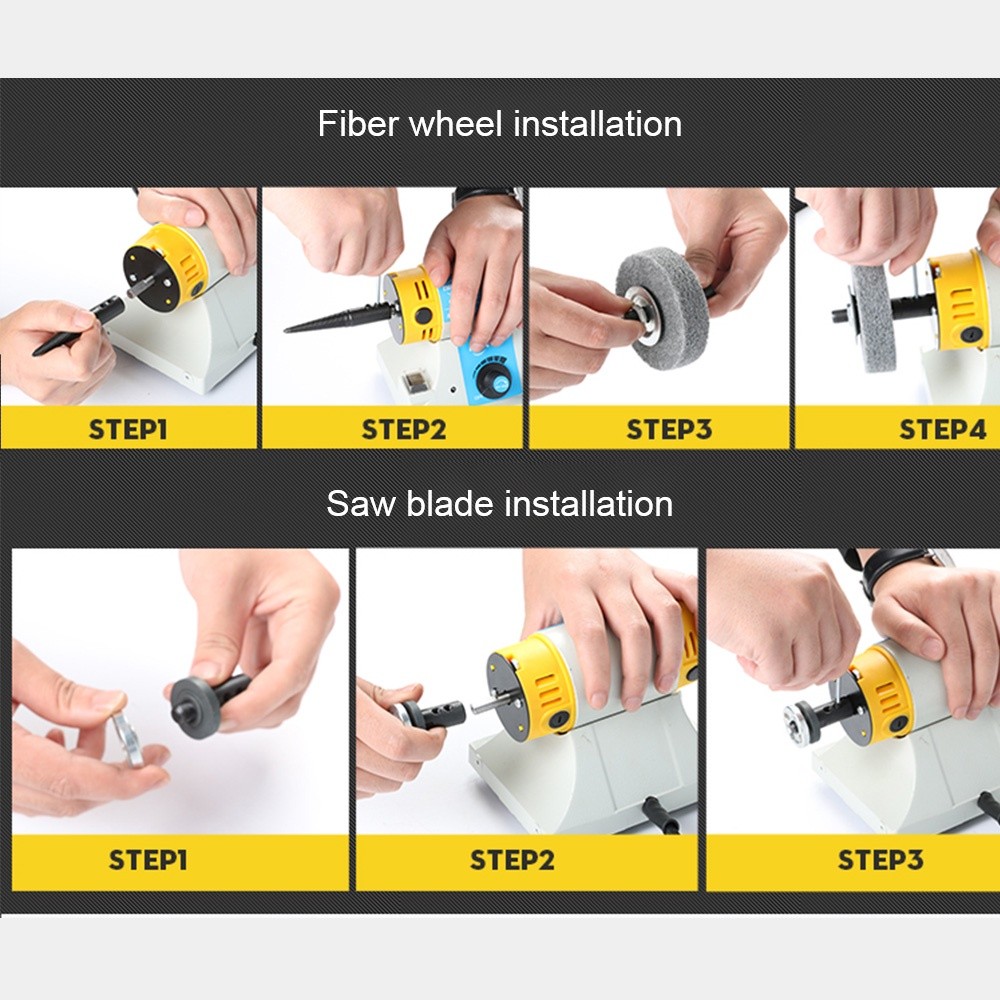 Fiber wheel installation

STEP1

STEP2

STEP3

STEP4

Saw blade installation

STEP1

STEP2

STEP3