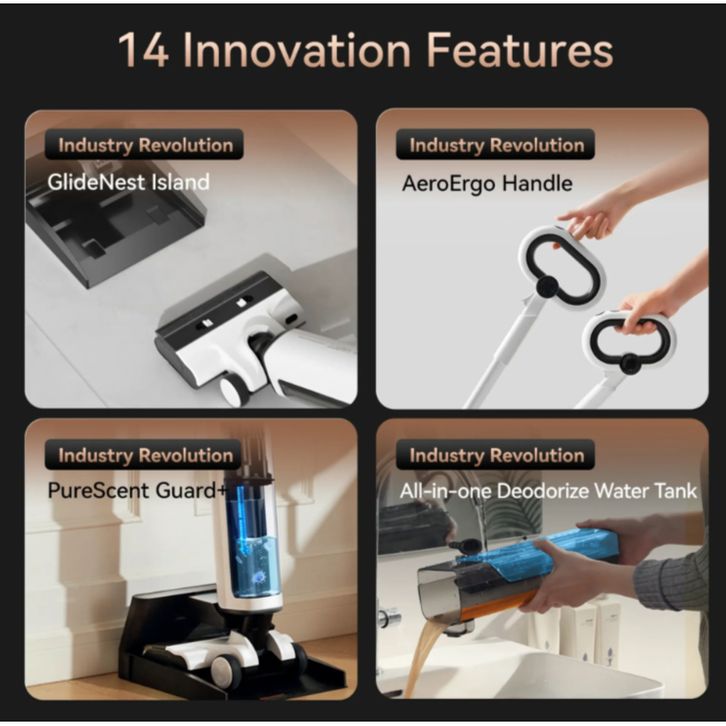 14 Innovation Features

Industry Revolution
GlideNest Island

Industry Revolution
AeroErgo Handle

Industry Revolution
PureScent Guard+

Industry Revolution
All-in-one Deodorize Water Tank