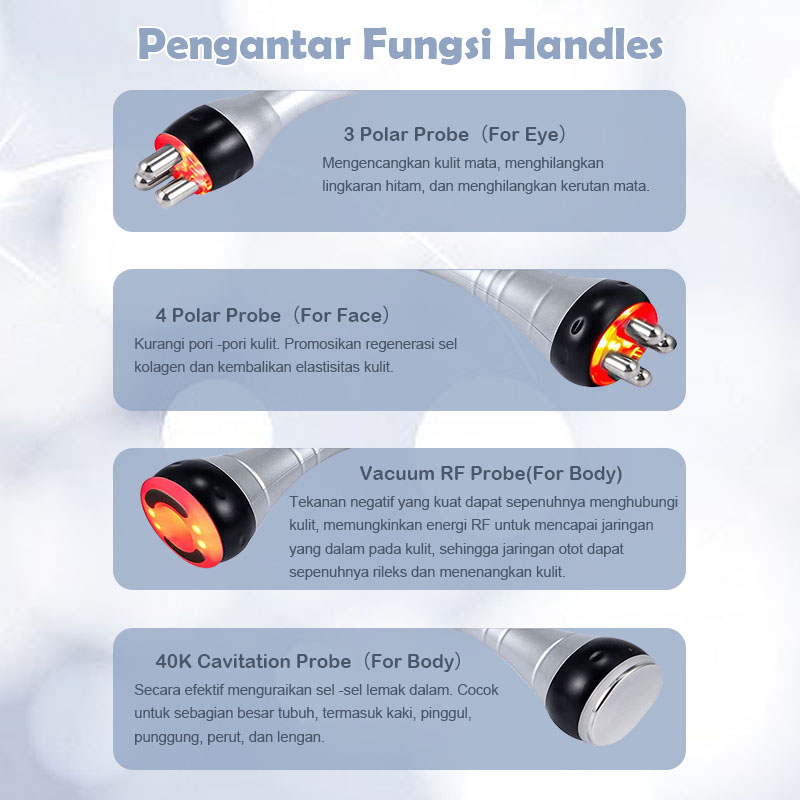 Pengantar Fungsi Handles

3 Polar Probe（For Eye）
Mengencangkan kulit mata, menghilangkan lingkaran hitam, dan menghilangkan kerutan mata.

4 Polar Probe（For Face）
Kurangi pori -pori kulit. Promosikan regenerasi sel kolagen dan kembalikan elastisitas kulit.

Vacuum RF Probe(For Body)
Tekanan negatif yang kuat dapat sepenuhnya menghubungi kulit, memungkinkan energi RF untuk mencapai jaringan yang dalam pada kulit, sehingga jaringan otot dapat sepenuhnya rileks dan menenangkan kulit.

40K Cavitation Probe（For Body）
Secara efektif menguraikan sel -sel lemak dalam. Cocok untuk sebagian besar tubuh, termasuk kaki, pinggul, punggung, perut, dan lengan.