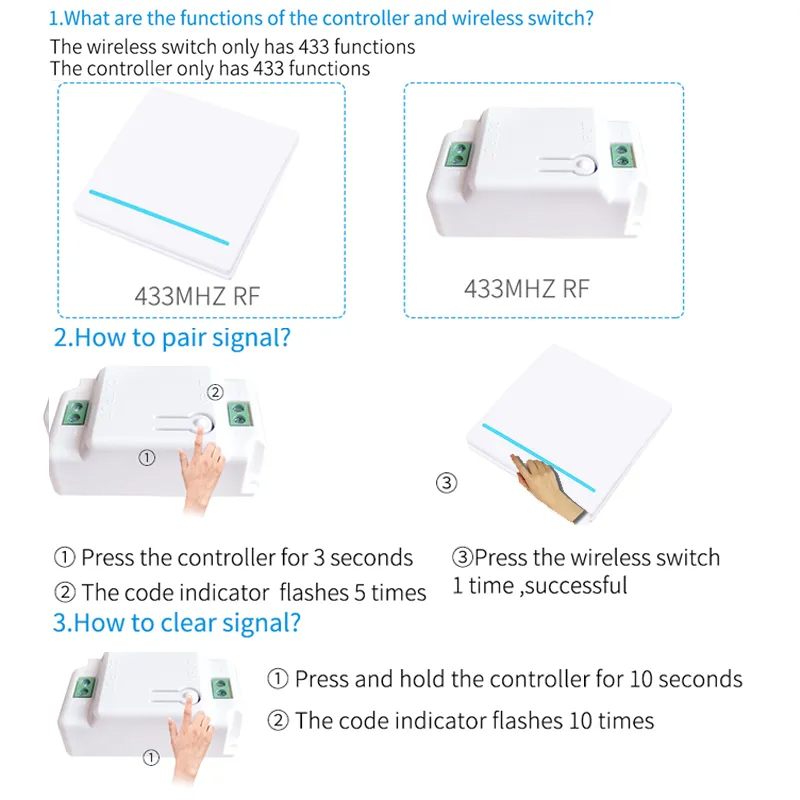 1.What are the functions of the controller and wireless switch?

The wireless switch only has 433 functions
The controller only has 433 functions

433MHZ RF

433MHZ RF

2.How to pair signal?

②

①

③

① Press the controller for 3 seconds
② The code indicator flashes 5 times

③Press the wireless switch 1 time ,successful

3.How to clear signal?

①

① Press and hold the controller for 10 seconds
② The code indicator flashes 10 times