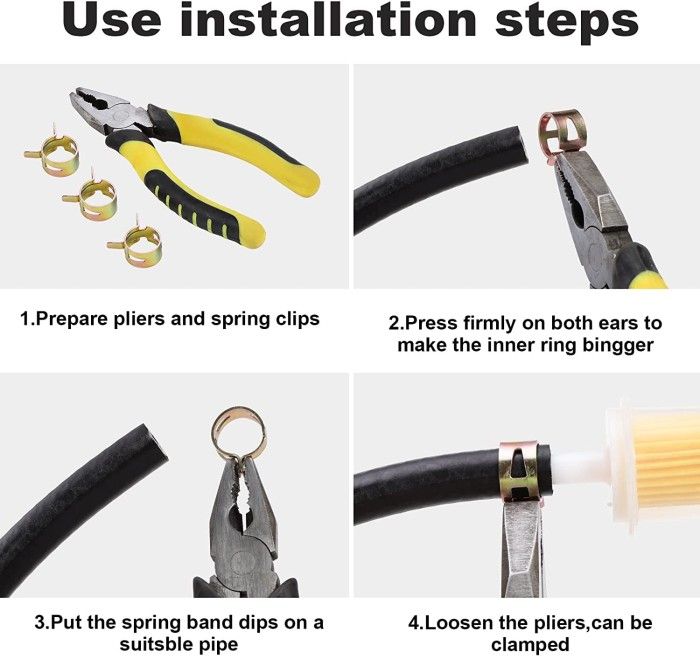 Use installation steps

1.Prepare pliers and spring clips

2.Press firmly on both ears to make the inner ring bingger

3.Put the spring band dips on a suitsble pipe

4.Loosen the pliers,can be clamped