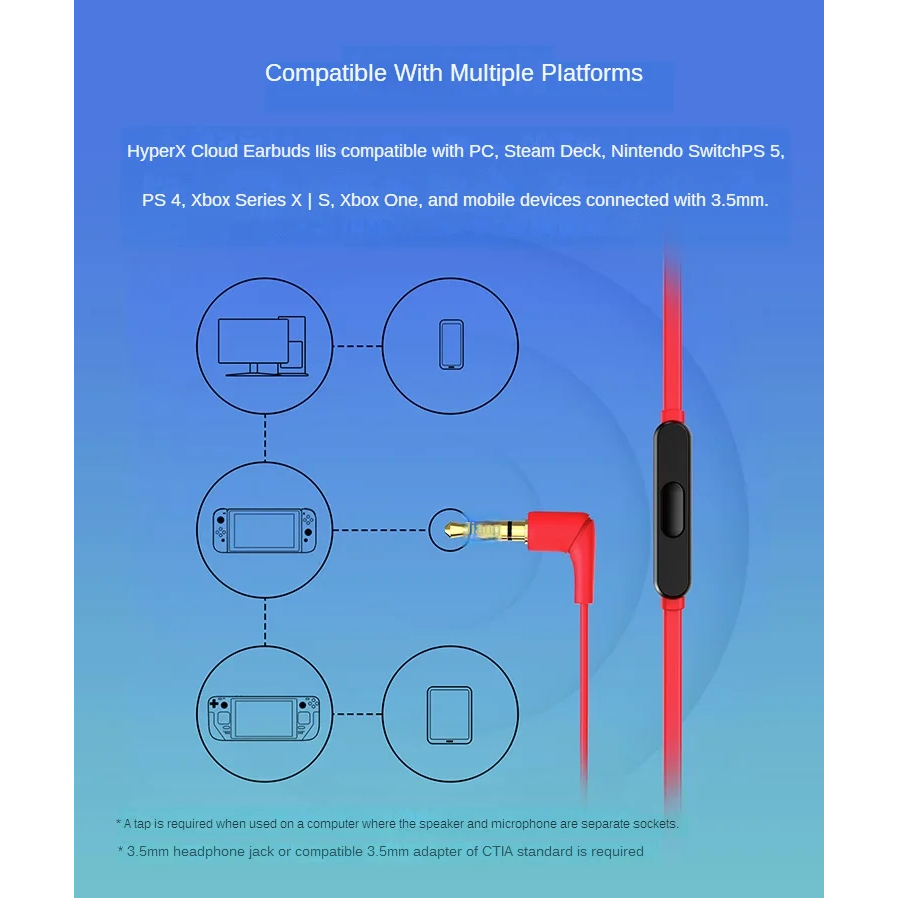 Compatible With Multiple Platforms

HyperX Cloud Earbuds IIis compatible with PC, Steam Deck, Nintendo SwitchPS 5, PS 4, Xbox Series X | S, Xbox One, and mobile devices connected with 3.5mm.

* A tap is required when used on a computer where the speaker and microphone are separate sockets.

* 3.5mm headphone jack or compatible 3.5mm adapter of CTIA standard is required