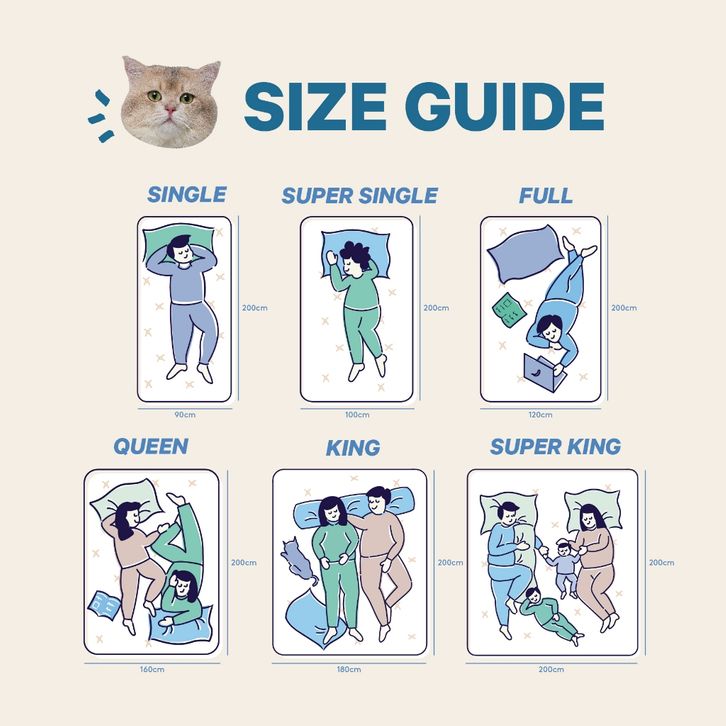 SIZE GUIDE

SINGLE

200cm

90cm

SUPER SINGLE

200cm

100cm

FULL

200cm

120cm

QUEEN

200cm

160cm

KING

200cm

180cm

SUPER KING

200cm

200cm