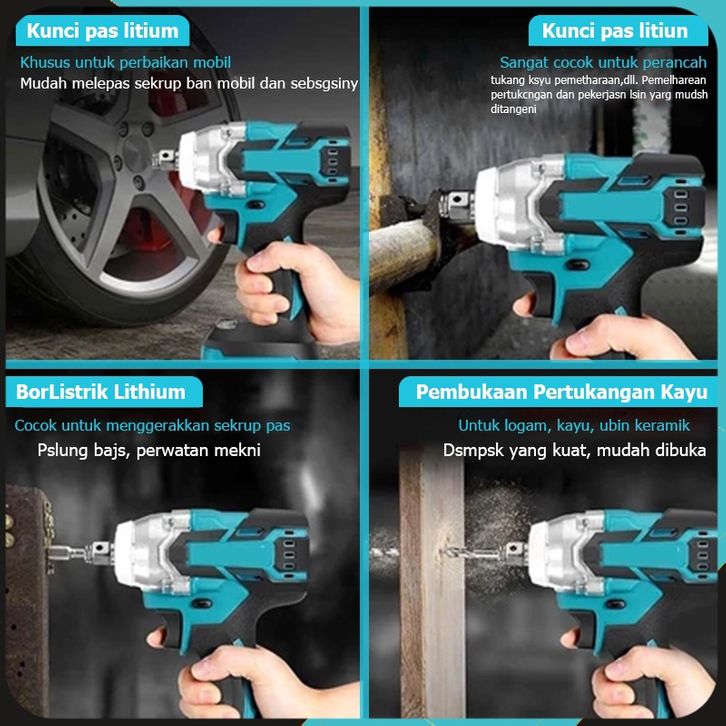 Kunci pas litium

Khusus untuk perbaikan mobil

Mudah melepas sekrup ban mobil dan sebsgsiny

Kunci pas litiun

Sangat cocok untuk perancah

tukang ksyu pemetharaan,dll. Pemelharean pertukcngan dan pekerjasn lsin yarg mudsh ditangeni

BorListrik Lithium

Cocok untuk menggerakkan sekrup pas

Pslung bajs, perwatan mekni

Pembukaan Pertukangan Kayu

Untuk logam, kayu, ubin keramik

Dsmpsk yang kuat, mudah dibuka