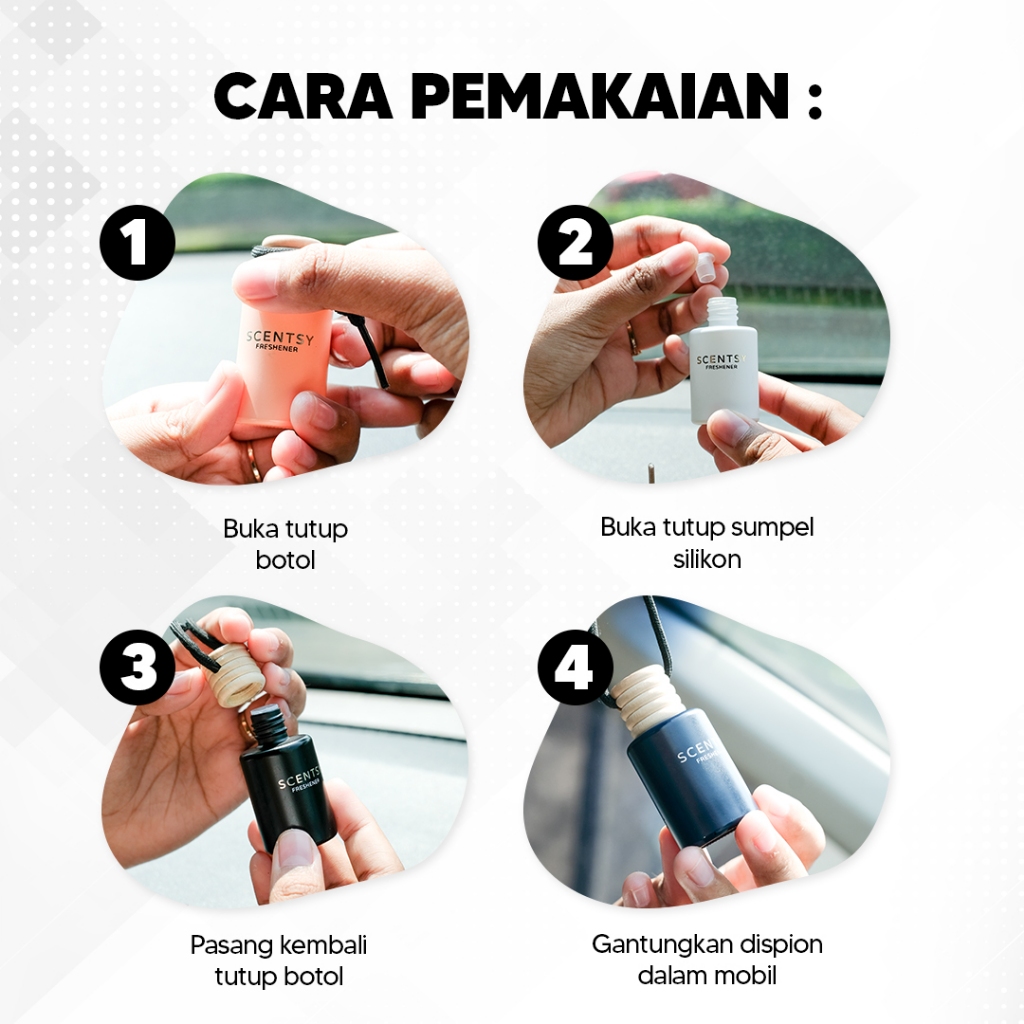 CARA PEMAKAIAN :

1

SCENTSY FRESHENER

Buka tutup botol

2

SCENTSY FRESHENER

Buka tutup sumpel silikon

3

SCENTSY FRESHENER

Pasang kembali tutup botol

4

SCENTSY FRESHENER

Gantungkan dispion dalam mobil