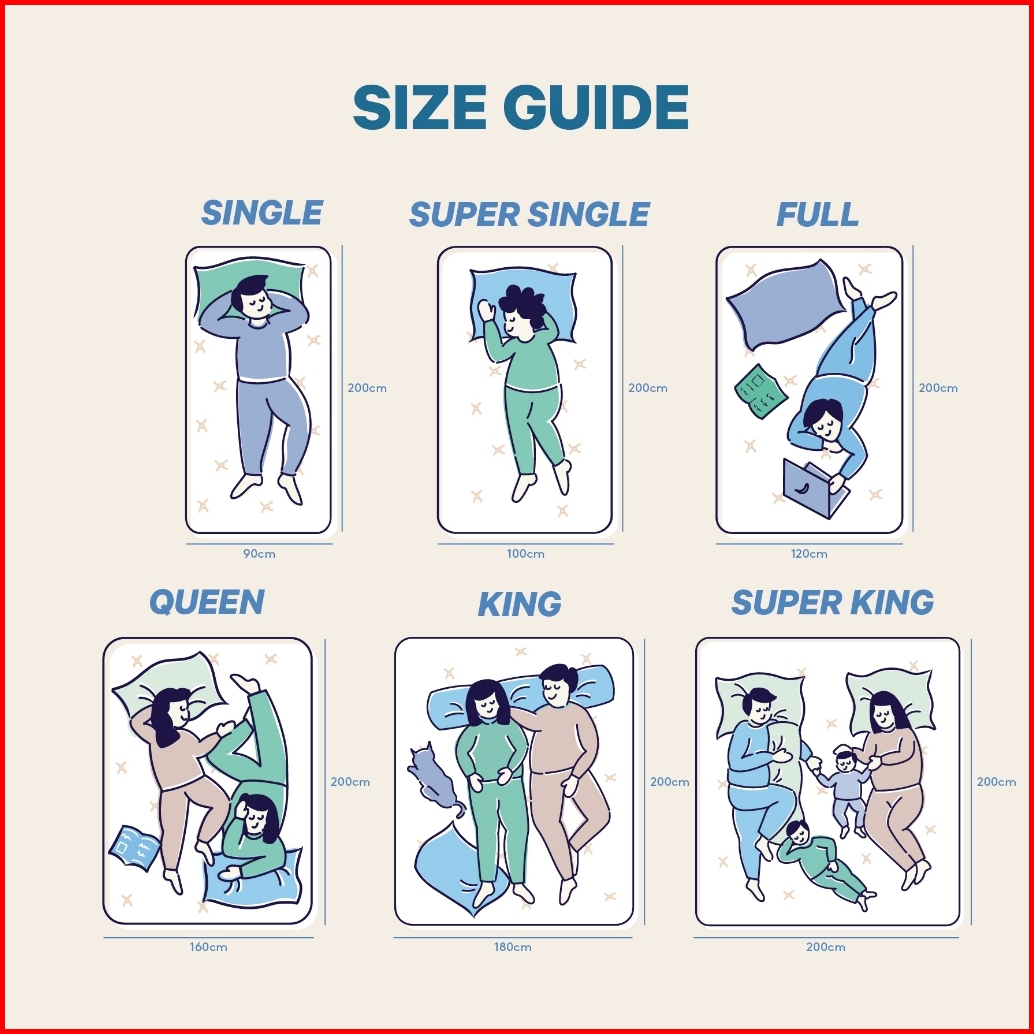 SIZE GUIDE

SINGLE

200cm

90cm

SUPER SINGLE

200cm

100cm

FULL

200cm

120cm

QUEEN

200cm

160cm

KING

200cm

180cm

SUPER KING

200cm

200cm