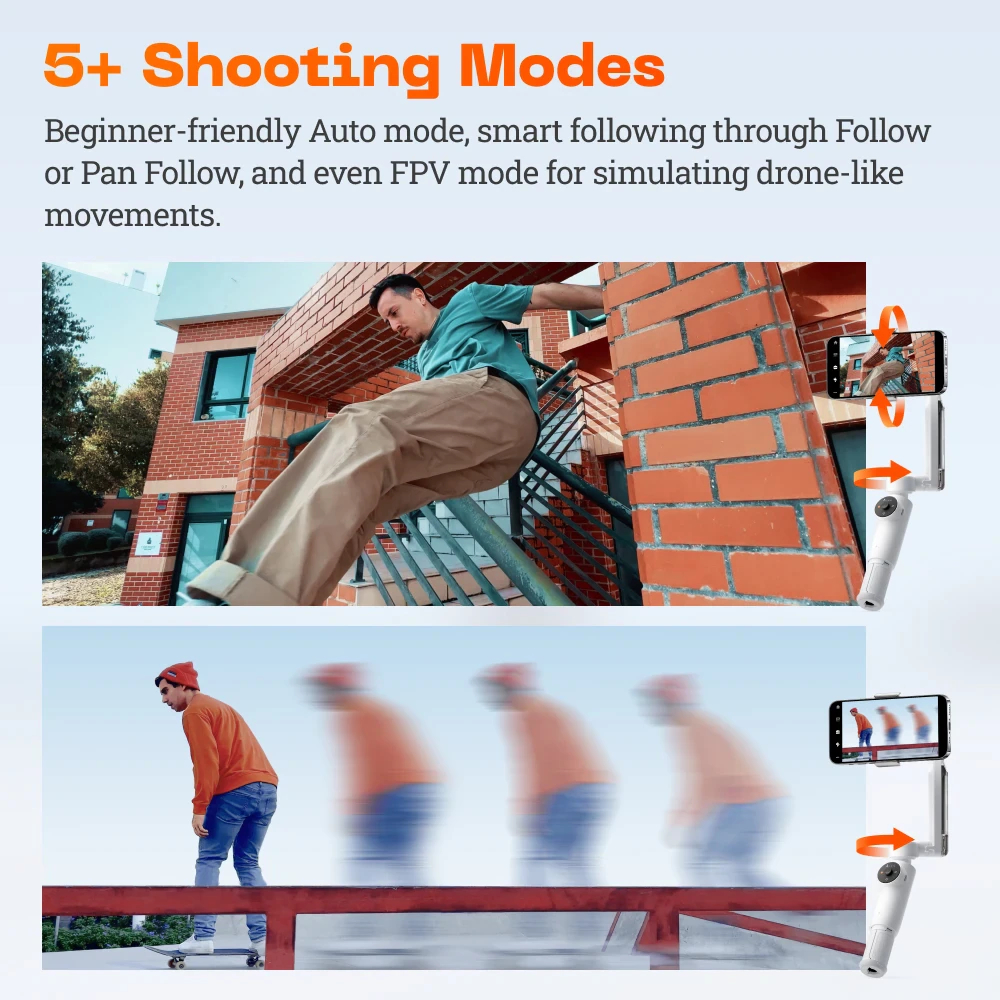 5+ Shooting Modes

Beginner-friendly Auto mode, smart following through Follow or Pan Follow, and even FPV mode for simulating drone-like movements.