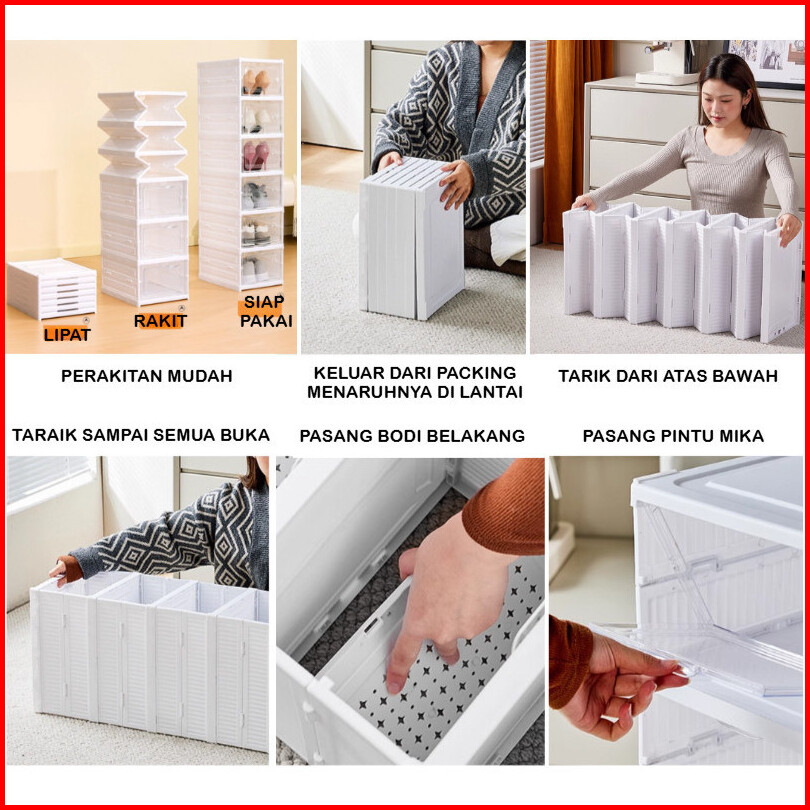 LIPAT
RAKIT
SIAP PAKAI

PERAKITAN MUDAH

KELUAR DARI PACKING MENARUHNYA DI LANTAI

TARIK DARI ATAS BAWAH

TARAIK SAMPAI SEMUA BUKA

PASANG BODI BELAKANG

PASANG PINTU MIKA