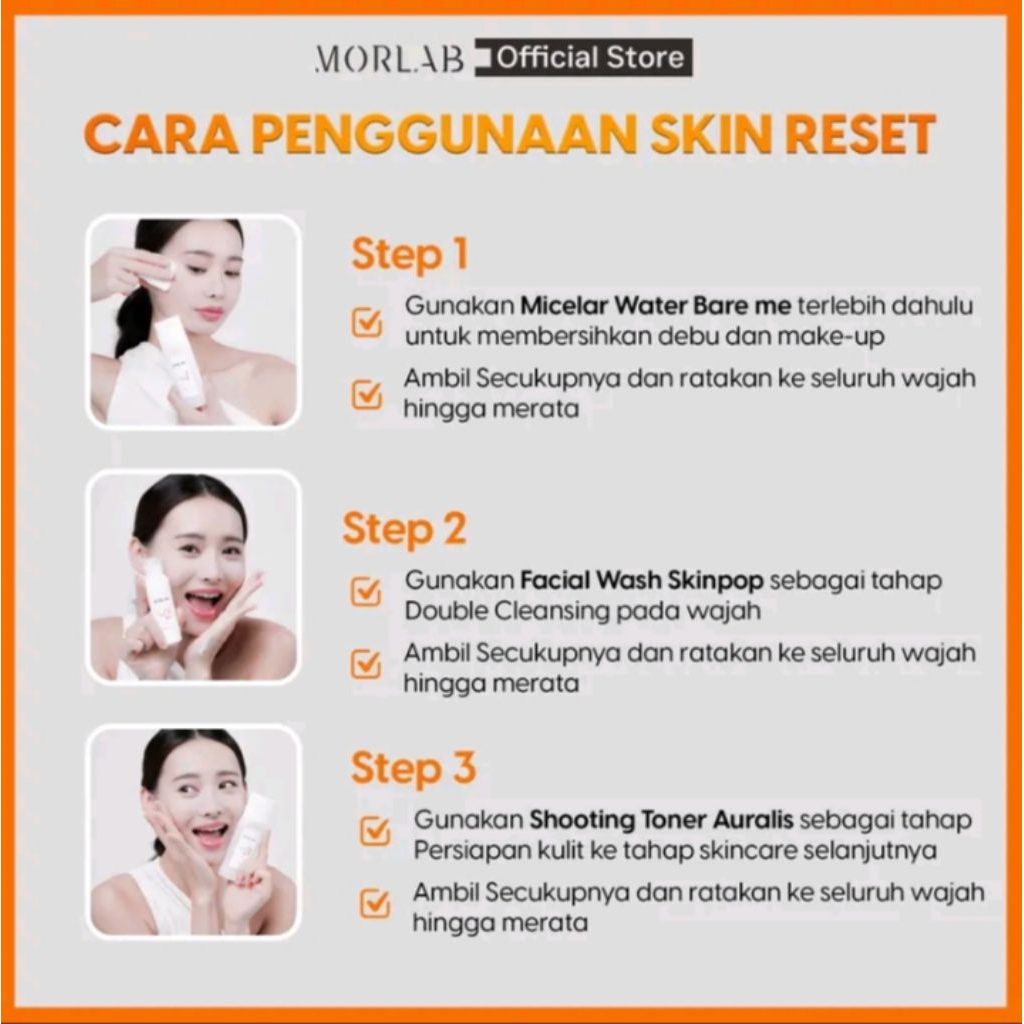 MORLAB Official Store

CARA PENGGUNAAN SKIN RESET

Step 1

Gunakan Micelar Water Bare me terlebih dahulu untuk membersihkan debu dan make-up

Ambil Secukupnya dan ratakan ke seluruh wajah hingga merata

Step 2

Gunakan Facial Wash Skinpop sebagai tahap Double Cleansing pada wajah

Ambil Secukupnya dan ratakan ke seluruh wajah hingga merata

Step 3

Gunakan Shooting Toner Auralis sebagai tahap Persiapan kulit ke tahap skincare selanjutnya

Ambil Secukupnya dan ratakan ke seluruh wajah hingga merata