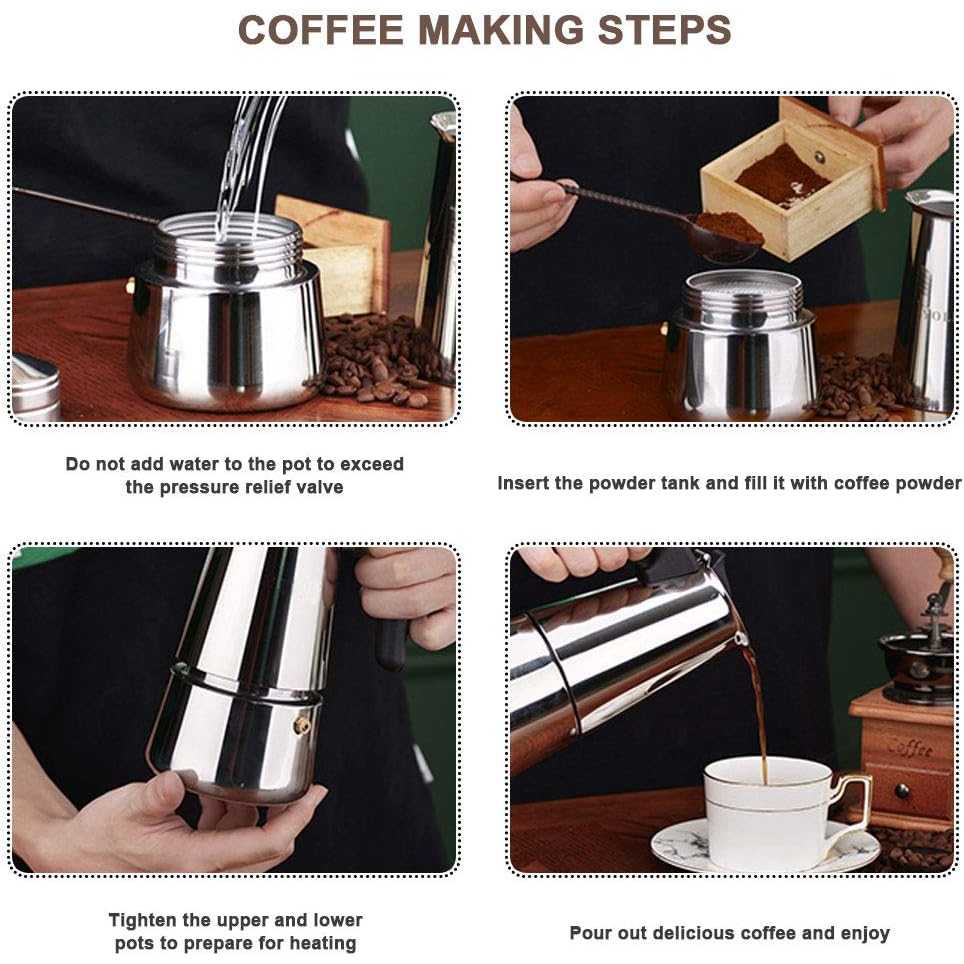 COFFEE MAKING STEPS

Do not add water to the pot to exceed the pressure relief valve

Insert the powder tank and fill it with coffee powder

Tighten the upper and lower pots to prepare for heating

Coffee

Pour out delicious coffee and enjoy