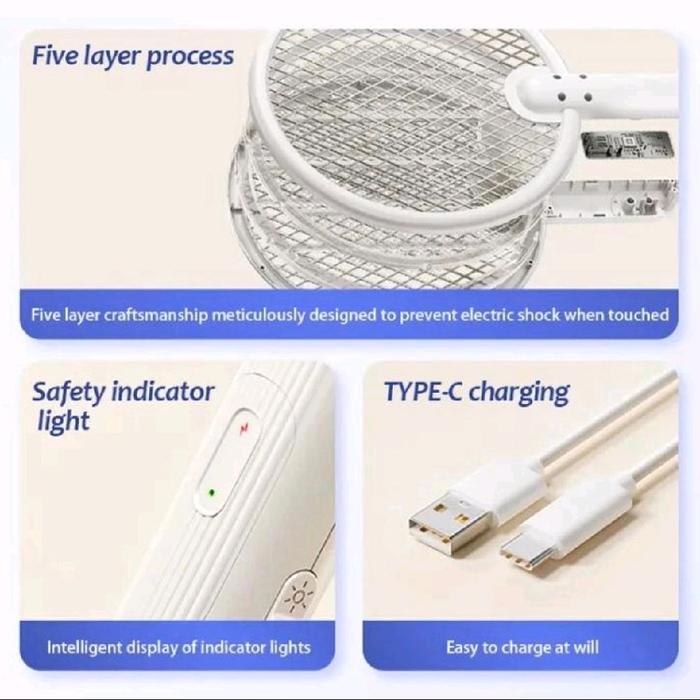 Five layer process

Five layer craftsmanship meticulously designed to prevent electric shock when touched

Safety indicator light

Intelligent display of indicator lights

TYPE-C charging

Easy to charge at will