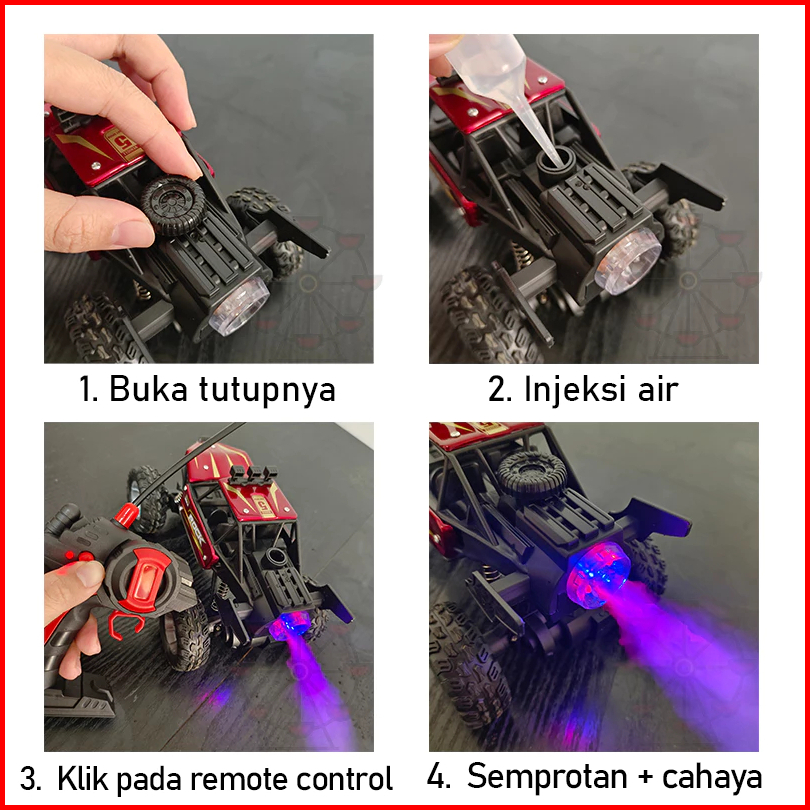 1. Buka tutupnya

2. Injeksi air

3. Klik pada remote control

4. Semprotan + cahaya