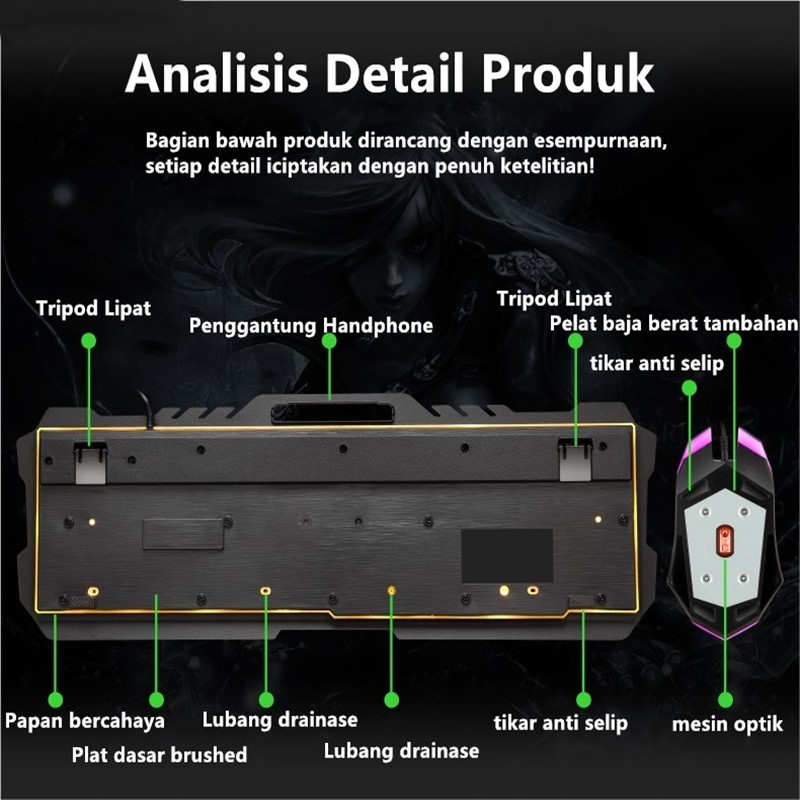 Analisis Detail Produk

Bagian bawah produk dirancang dengan esempurnaan, setiap detail iciptakan dengan penuh ketelitian!

Tripod Lipat

Penggantung Handphone

Tripod Lipat

Pelat baja berat tambahan

tikar anti selip

Papan bercahaya

Plat dasar brushed

Lubang drainase

Lubang drainase

tikar anti selip

mesin optik