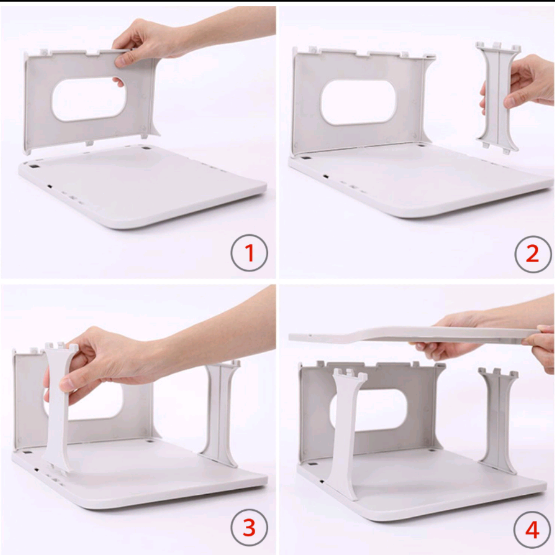 1

2

3

4