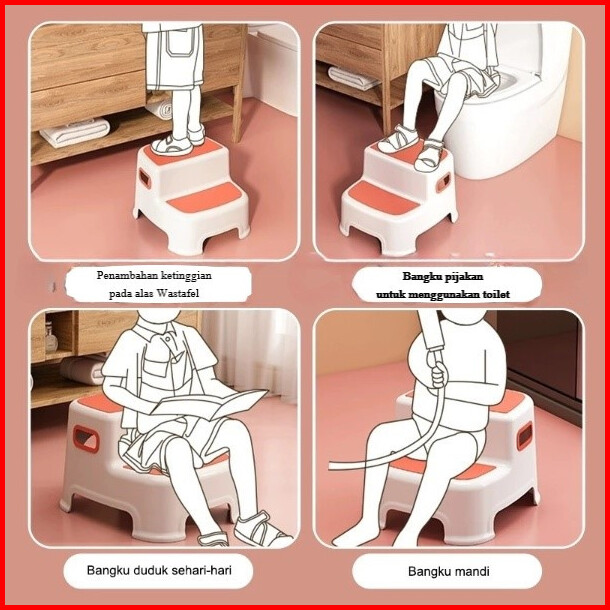 Penambahan ketinggian pada alas Wastafel

Bangku pijakan untuk menggunakan toilet

Bangku duduk sehari-hari

Bangku mandi