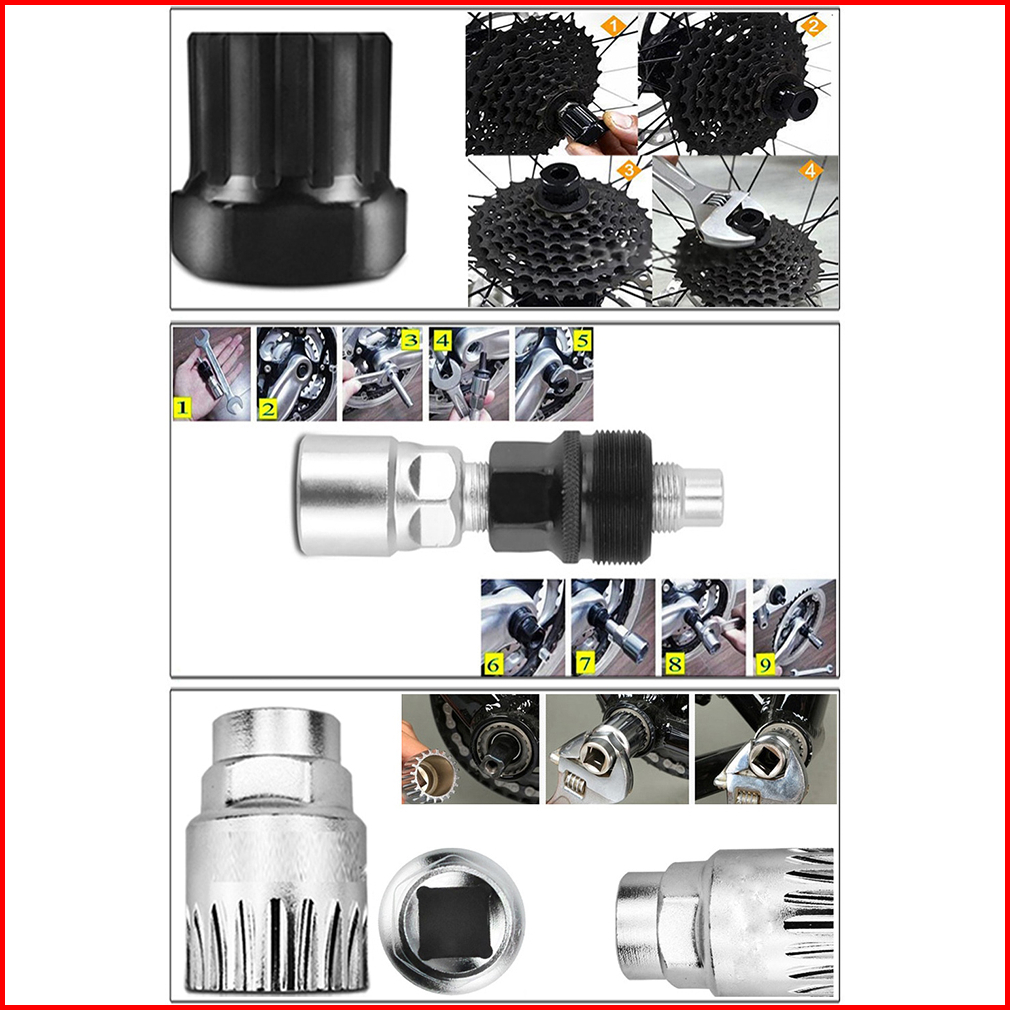 1
2
3
4
1
2
3
4
5
6
7
8
9