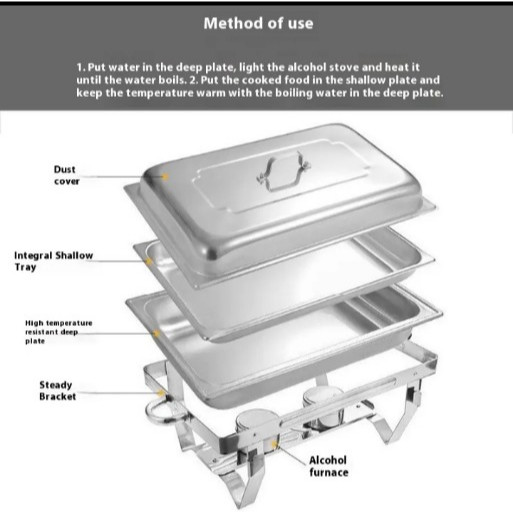 Method of use

1. Put water in the deep plate, light the alcohol stove and heat it until the water boils. 2. Put the cooked food in the shallow plate and keep the temperature warm with the boiling water in the deep plate.

Dust cover

Integral Shallow Tray

High temperature resistant deep plate

Steady Bracket

Alcohol furnace