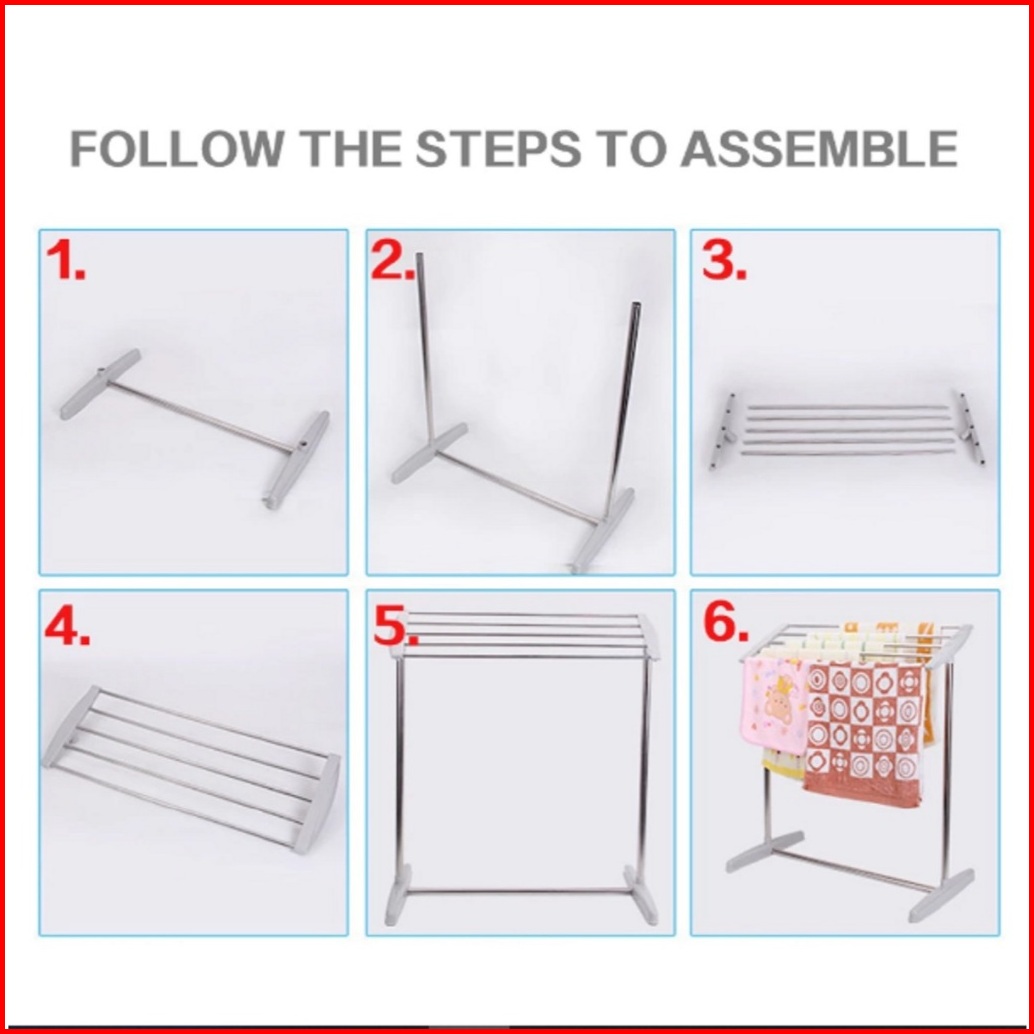 FOLLOW THE STEPS TO ASSEMBLE

1.

2.

3.

4.

5.

6.