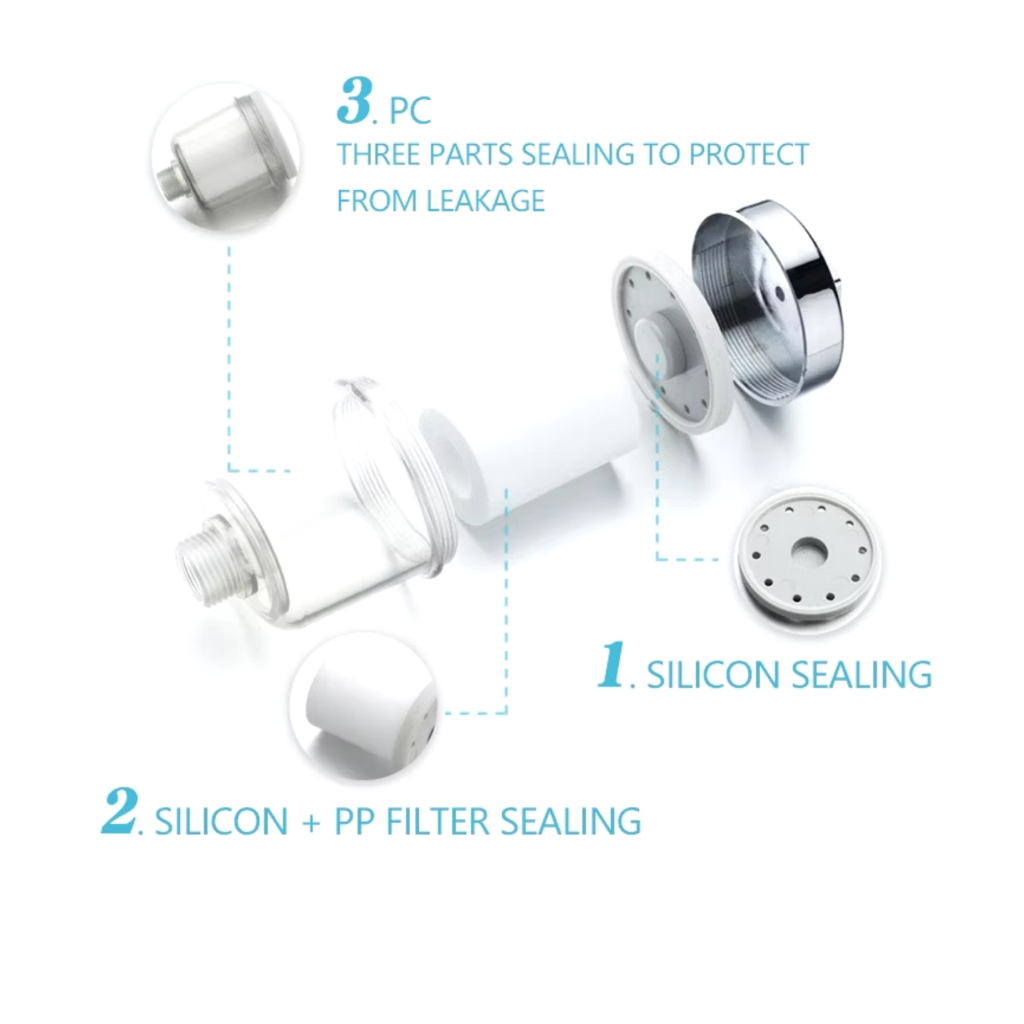 3. PC
THREE PARTS SEALING TO PROTECT FROM LEAKAGE

1. SILICON SEALING

2. SILICON + PP FILTER SEALING