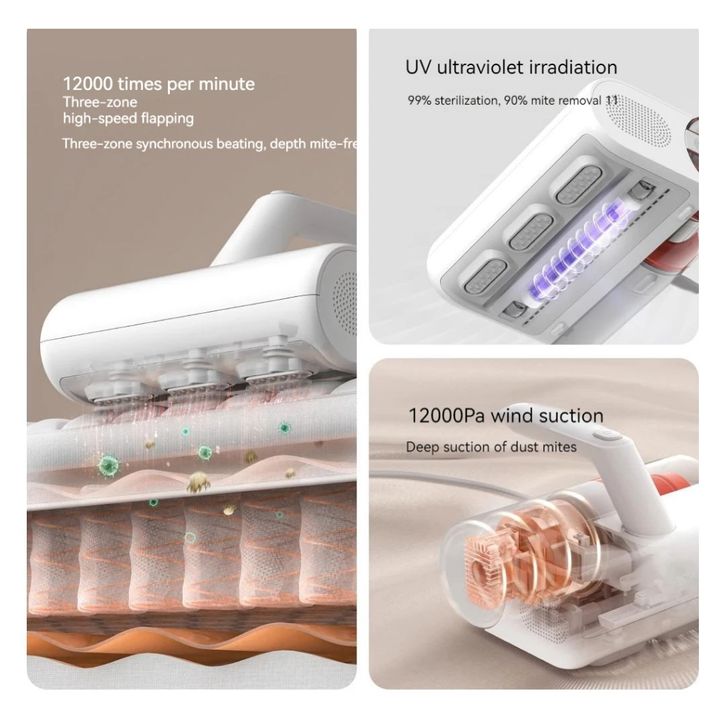 12000 times per minute
Three-zone
high-speed flapping

Three-zone synchronous beating, depth mite-fre

UV ultraviolet irradiation

99% sterilization, 90% mite removal 11

12000Pa wind suction

Deep suction of dust mites