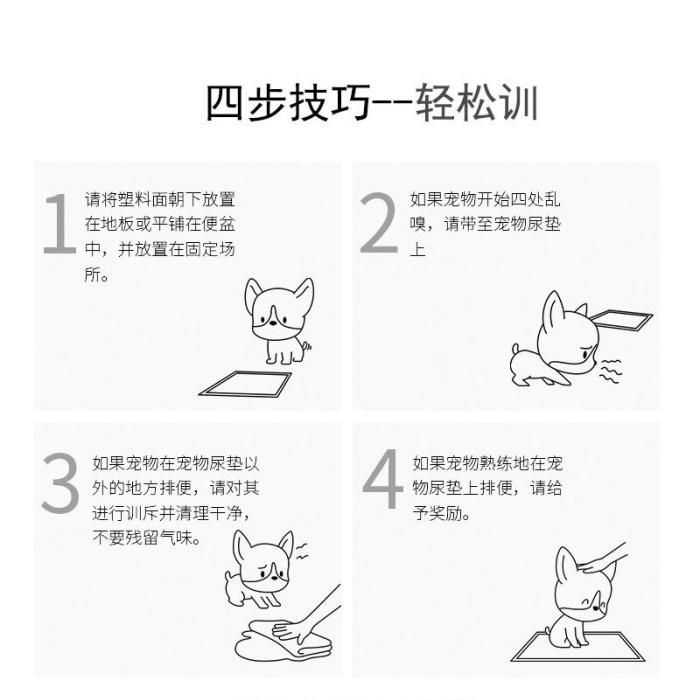 四步技巧--轻松训

1 请将塑料面朝下放置在地板或平铺在便盆中，并放置在固定场所。

2 如果宠物开始四处乱嗅，请带至宠物尿垫上

3 如果宠物在宠物尿垫以外的地方排便，请对其进行训斥并清理干净，不要残留气味。

4 如果宠物熟练地在宠物尿垫上排便，请给予奖励。