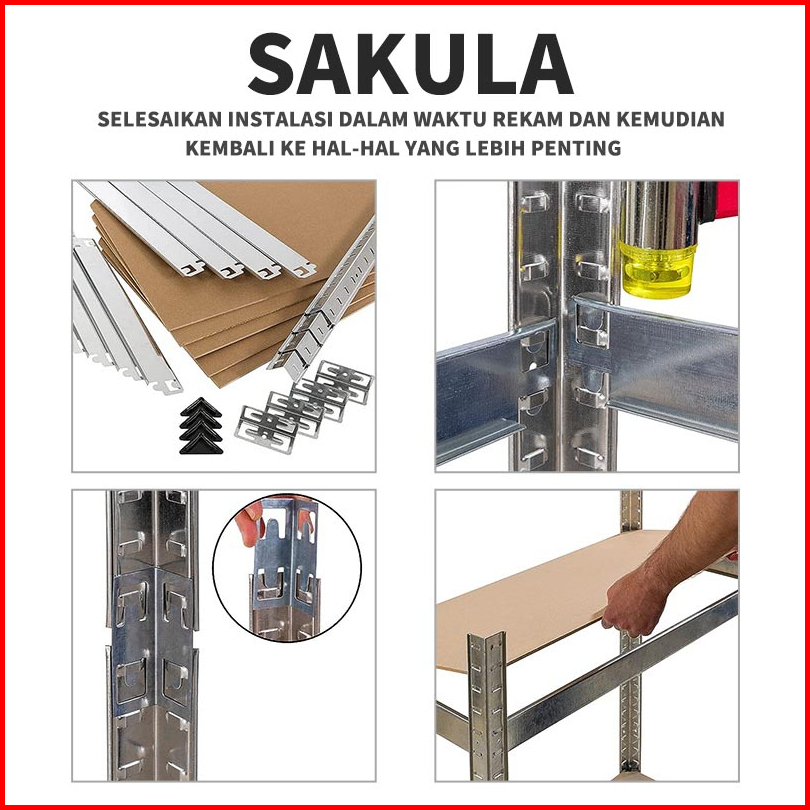 SAKULA

SELESAIKAN INSTALASI DALAM WAKTU REKAM DAN KEMUDIAN KEMBALI KE HAL-HAL YANG LEBIH PENTING