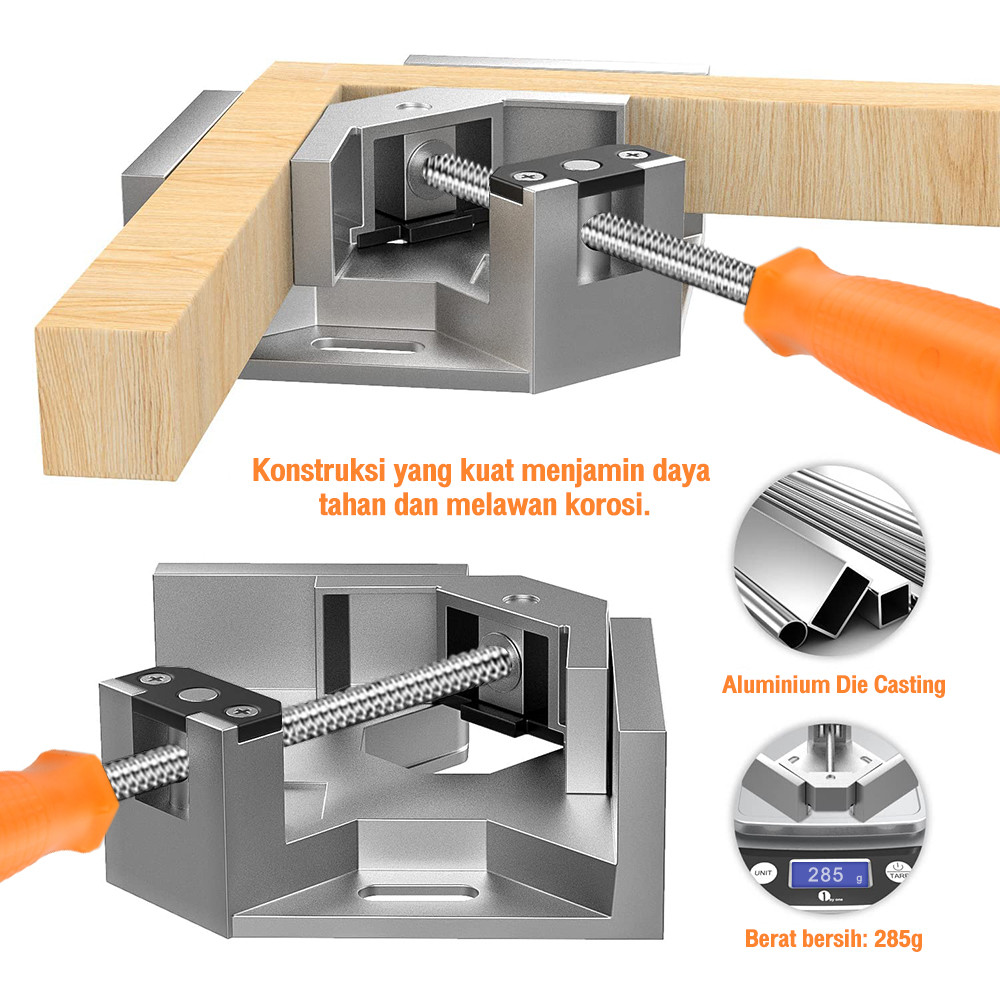 Konstruksi yang kuat menjamin daya tahan dan melawan korosi.

Aluminium Die Casting

UNIT
285 g
TARE

Berat bersih: 285g