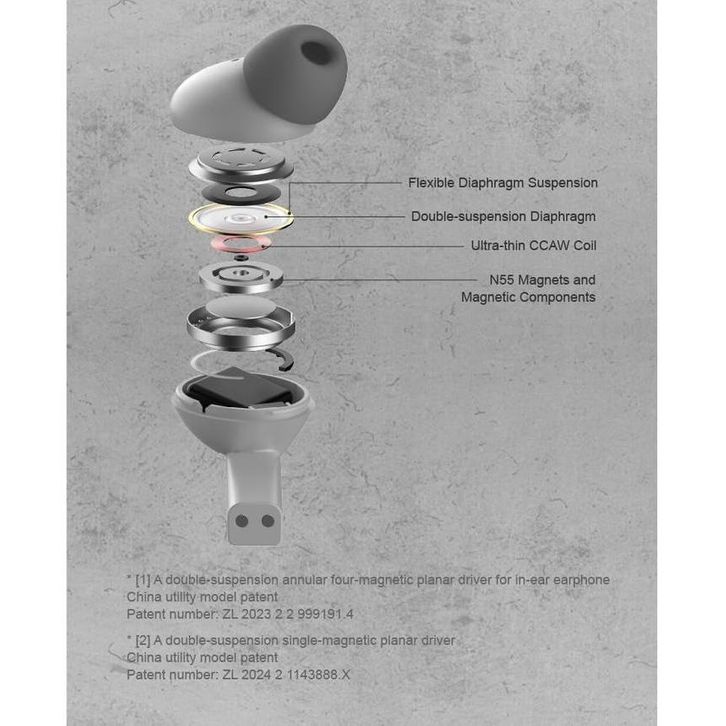 Flexible Diaphragm Suspension

Double-suspension Diaphragm

Ultra-thin CCAW Coil

N55 Magnets and Magnetic Components

* [1] A double-suspension annular four-magnetic planar driver for in-ear earphone
China utility model patent
Patent number: ZL 2023 2 2 999191.4

* [2] A double-suspension single-magnetic planar driver
China utility model patent
Patent number: ZL 2024 2 1143888.X