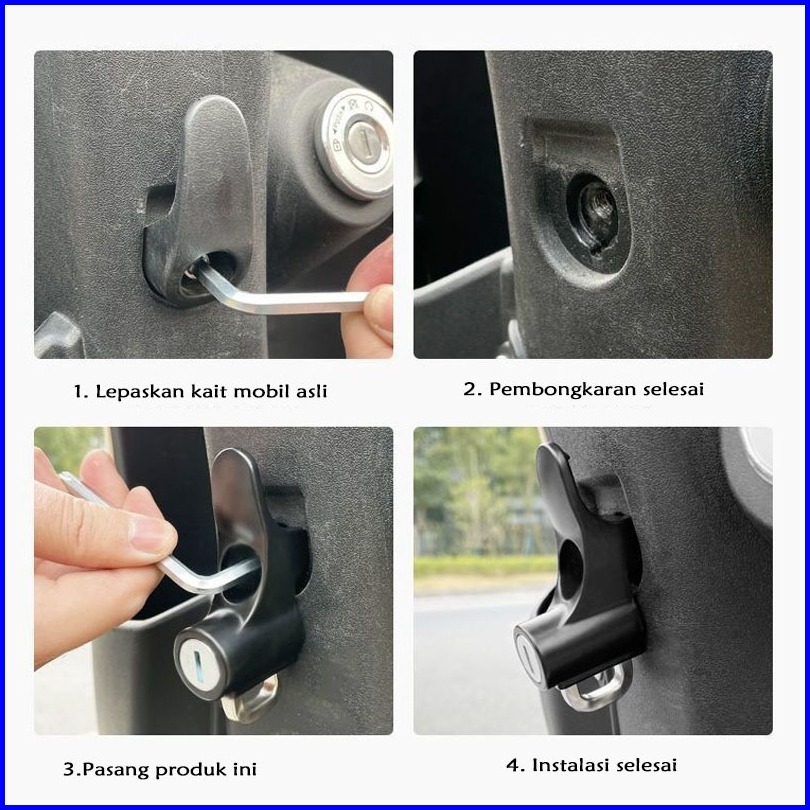 1. Lepaskan kait mobil asli

2. Pembongkaran selesai

3.Pasang produk ini

4. Instalasi selesai