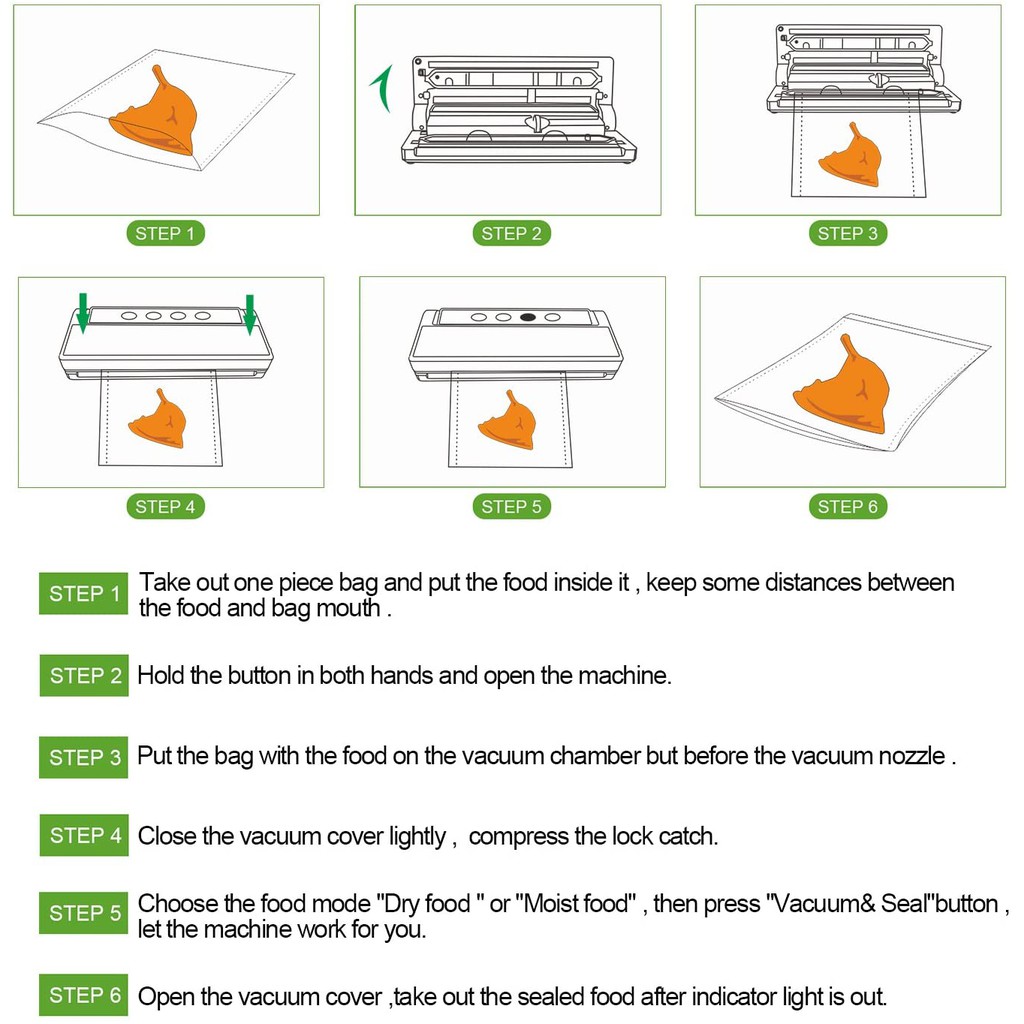 STEP 1

STEP 2

STEP 3

STEP 4

STEP 5

STEP 6

STEP 1 Take out one piece bag and put the food inside it , keep some distances between the food and bag mouth .

STEP 2 Hold the button in both hands and open the machine.

STEP 3 Put the bag with the food on the vacuum chamber but before the vacuum nozzle .

STEP 4 Close the vacuum cover lightly , compress the lock catch.

STEP 5 Choose the food mode "Dry food " or "Moist food" , then press "Vacuum& Seal"button , let the machine work for you.

STEP 6 Open the vacuum cover ,take out the sealed food after indicator light is out.