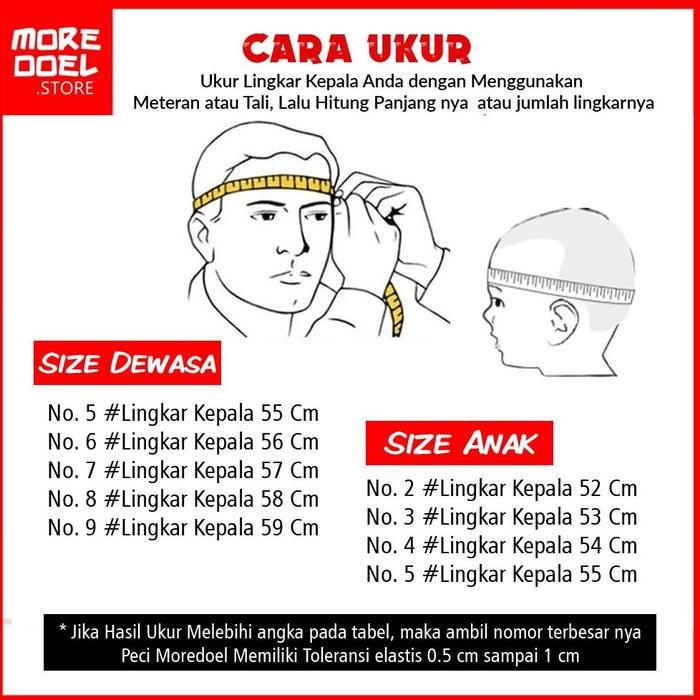 MORE DOEL .STORE

CARA UKUR

Ukur Lingkar Kepala Anda dengan Menggunakan Meteran atau Tali, Lalu Hitung Panjang nya atau jumlah lingkarnya

SIZE DEWASA

No. 5 #Lingkar Kepala 55 Cm
No. 6 #Lingkar Kepala 56 Cm
No. 7 #Lingkar Kepala 57 Cm
No. 8 #Lingkar Kepala 58 Cm
No. 9 #Lingkar Kepala 59 Cm

SIZE ANAK

No. 2 #Lingkar Kepala 52 Cm
No. 3 #Lingkar Kepala 53 Cm
No. 4 #Lingkar Kepala 54 Cm
No. 5 #Lingkar Kepala 55 Cm

* Jika Hasil Ukur Melebihi angka pada tabel, maka ambil nomor terbesar nya
Peci Moredoel Memiliki Toleransi elastis 0.5 cm sampai 1 cm