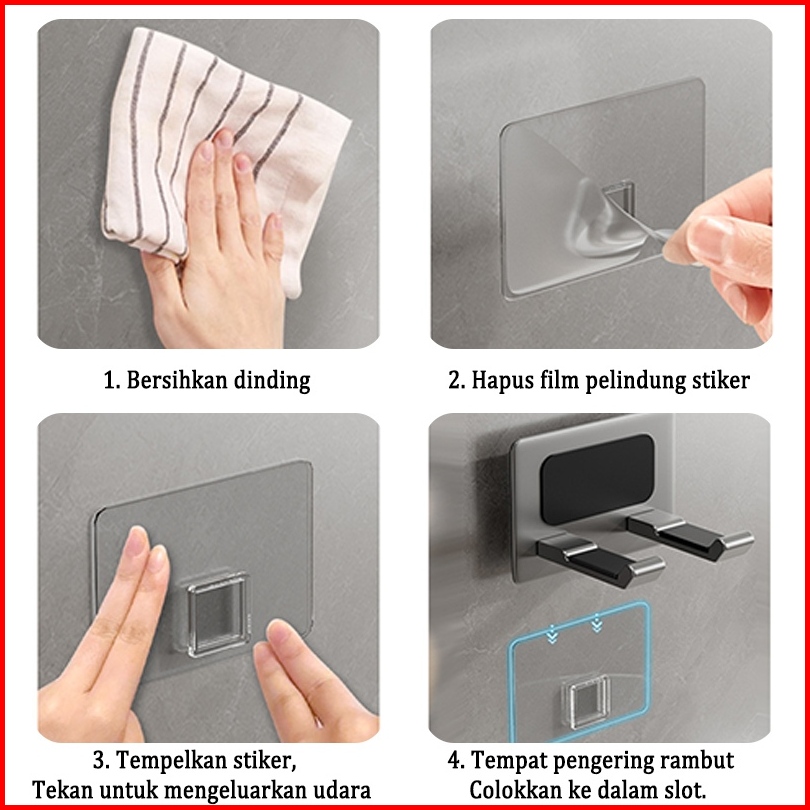 1. Bersihkan dinding

2. Hapus film pelindung stiker

3. Tempelkan stiker,
Tekan untuk mengeluarkan udara

4. Tempat pengering rambut
Colokkan ke dalam slot.