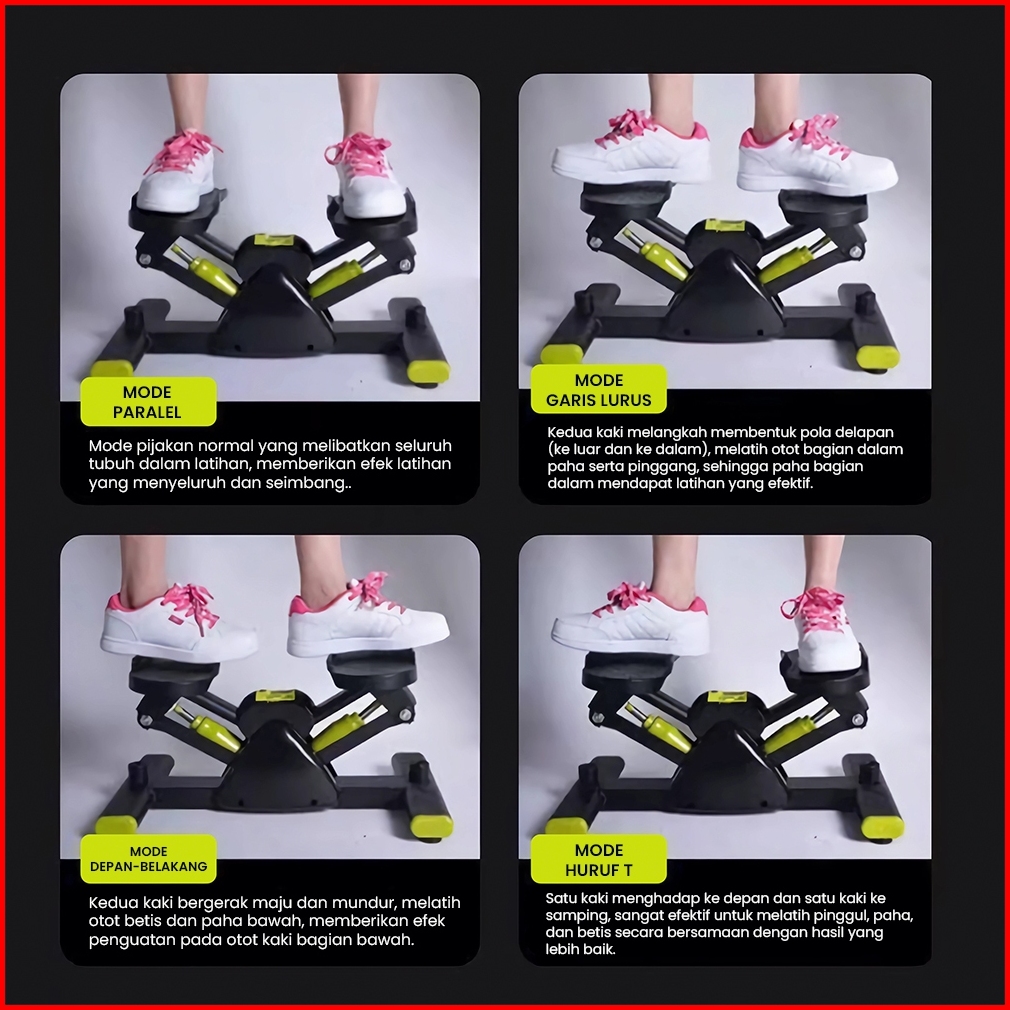 MODE
PARALEL

Mode pijakan normal yang melibatkan seluruh tubuh dalam latihan, memberikan efek latihan yang menyeluruh dan seimbang..

MODE
GARIS LURUS

Kedua kaki melangkah membentuk pola delapan (ke luar dan ke dalam), melatih otot bagian dalam paha serta pinggang, sehingga paha bagian dalam mendapat latihan yang efektif.

MODE
DEPAN-BELAKANG

Kedua kaki bergerak maju dan mundur, melatih otot betis dan paha bawah, memberikan efek penguatan pada otot kaki bagian bawah.

MODE
HURUF T

Satu kaki menghadap ke depan dan satu kaki ke samping, sangat efektif untuk melatih pinggul, paha, dan betis secara bersamaan dengan hasil yang lebih baik.