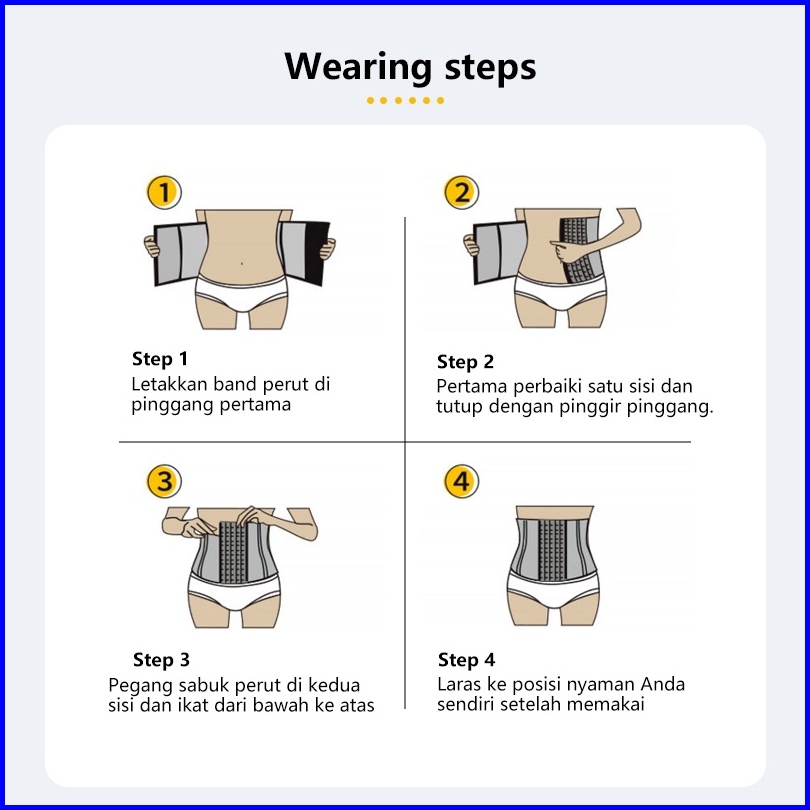 Wearing steps

1

Step 1
Letakkan band perut di pinggang pertama

2

Step 2
Pertama perbaiki satu sisi dan tutup dengan pinggir pinggang.

3

Step 3
Pegang sabuk perut di kedua sisi dan ikat dari bawah ke atas

4

Step 4
Laras ke posisi nyaman Anda sendiri setelah memakai